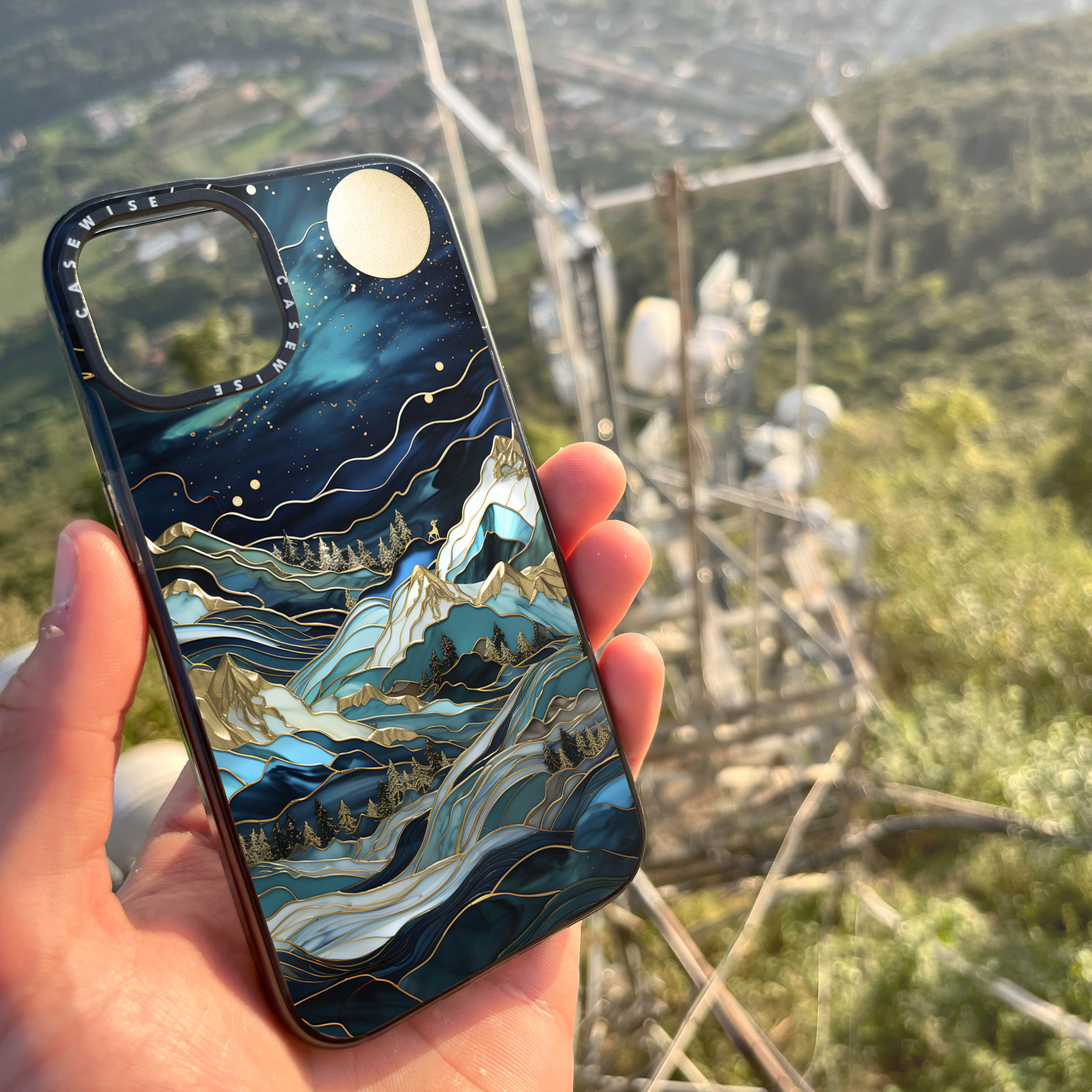 CASEWISE
CASEWISE