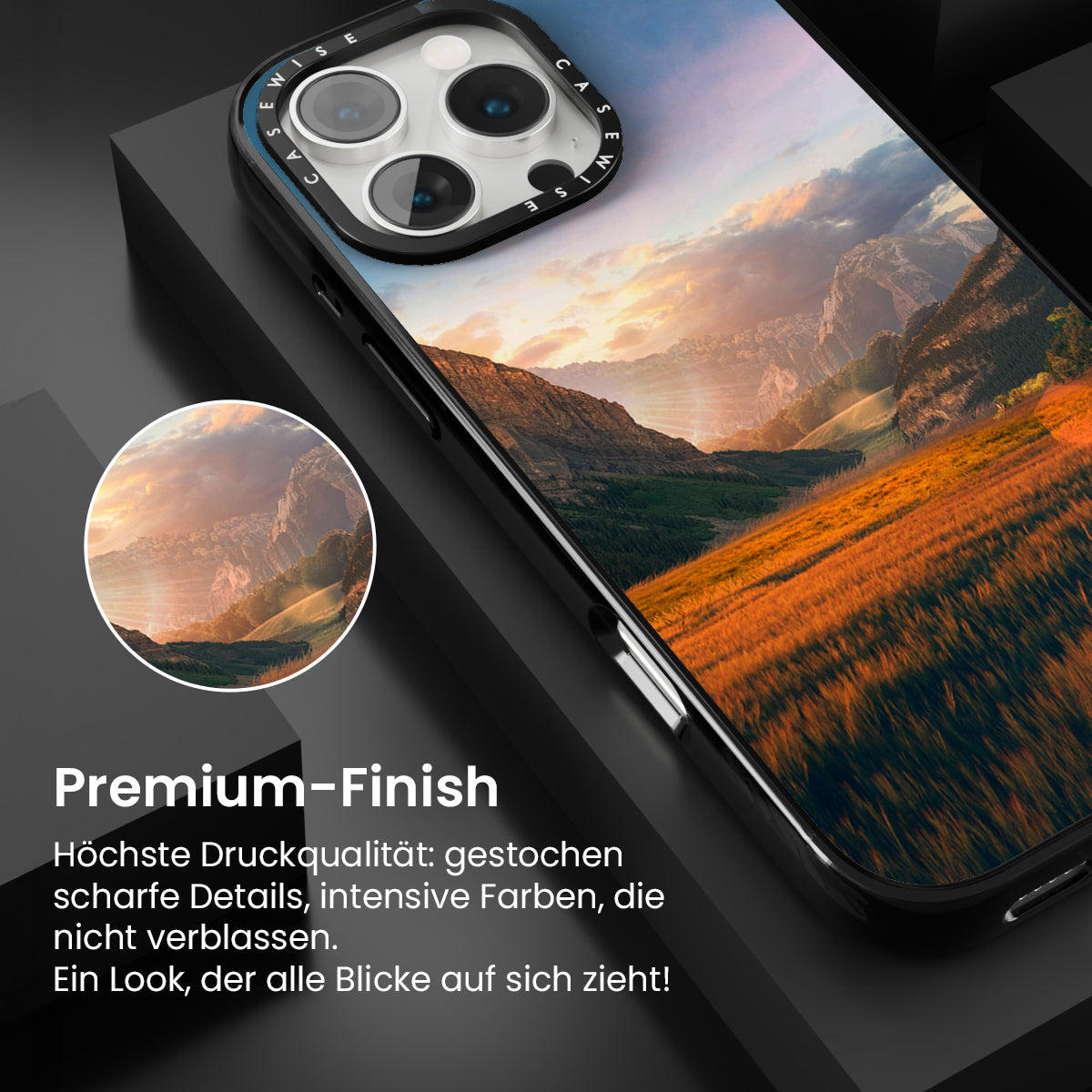 CASEWISE CASEWISE

Premium-Finish

Höchste Druckqualität: gestochen scharfe Details, intensive Farben, die nicht verblassen.
Ein Look, der alle Blicke auf sich zieht!