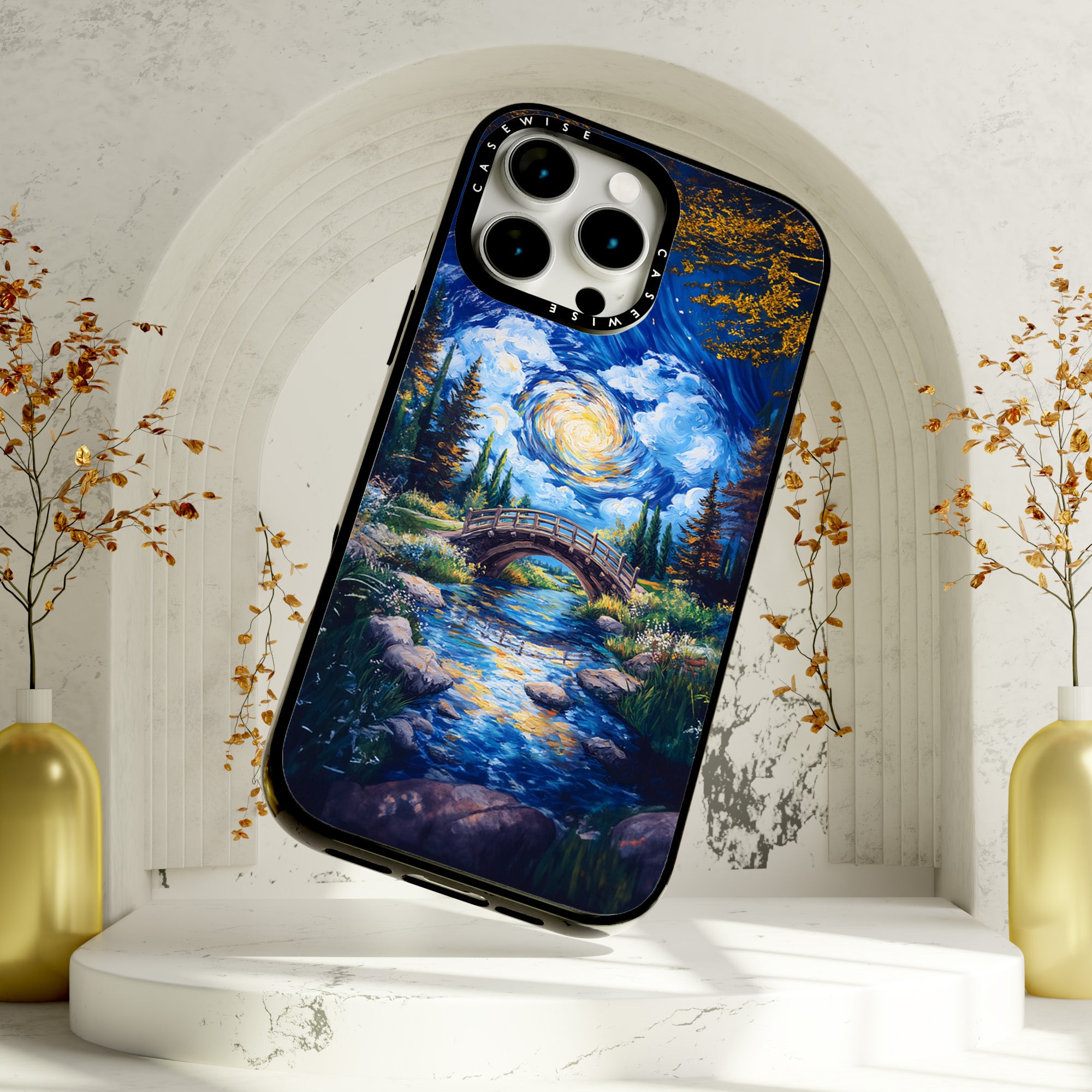 CASEWISE

CASEWISE