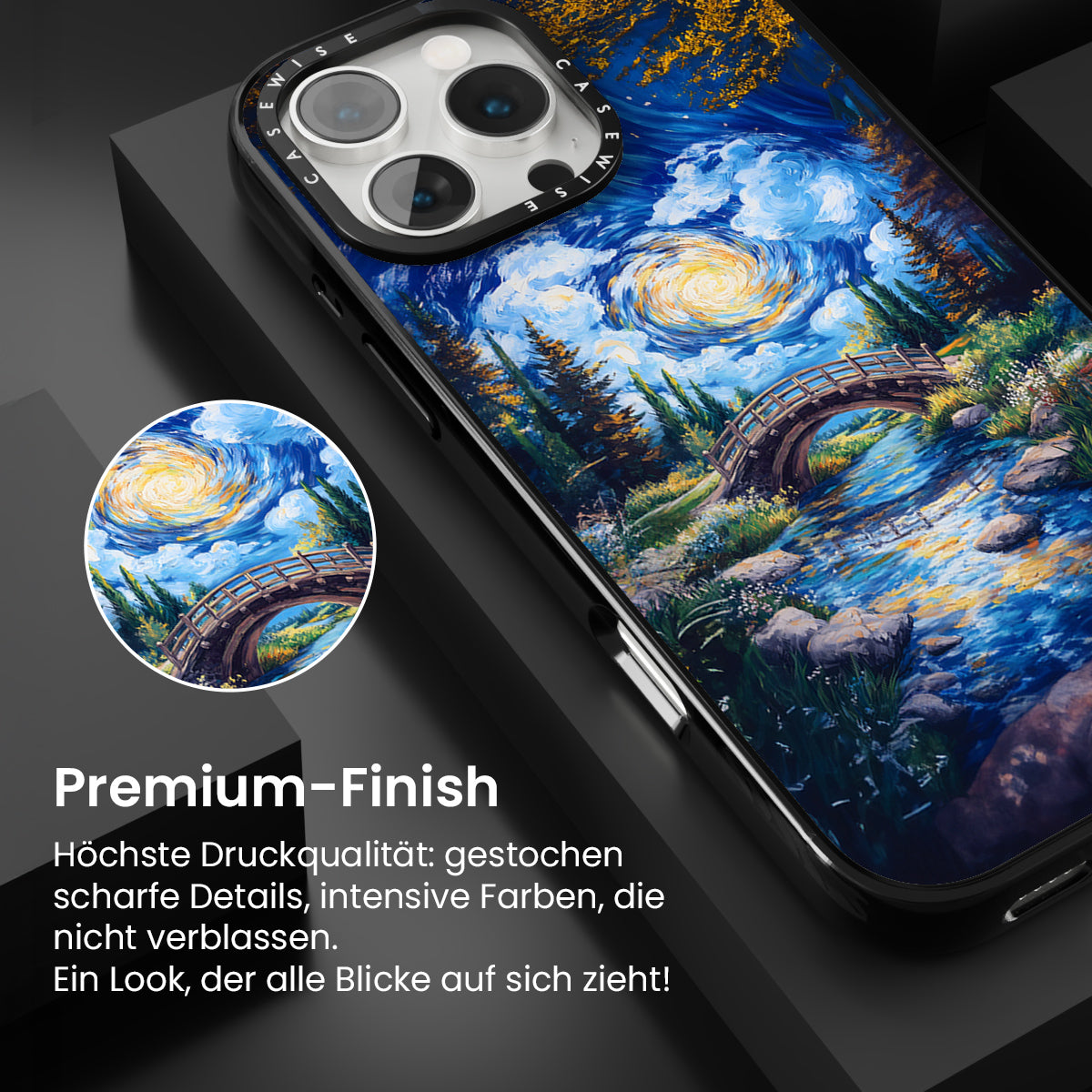 CASEWISE CASEWISE

Premium-Finish

Höchste Druckqualität: gestochen scharfe Details, intensive Farben, die nicht verblassen.
Ein Look, der alle Blicke auf sich zieht!