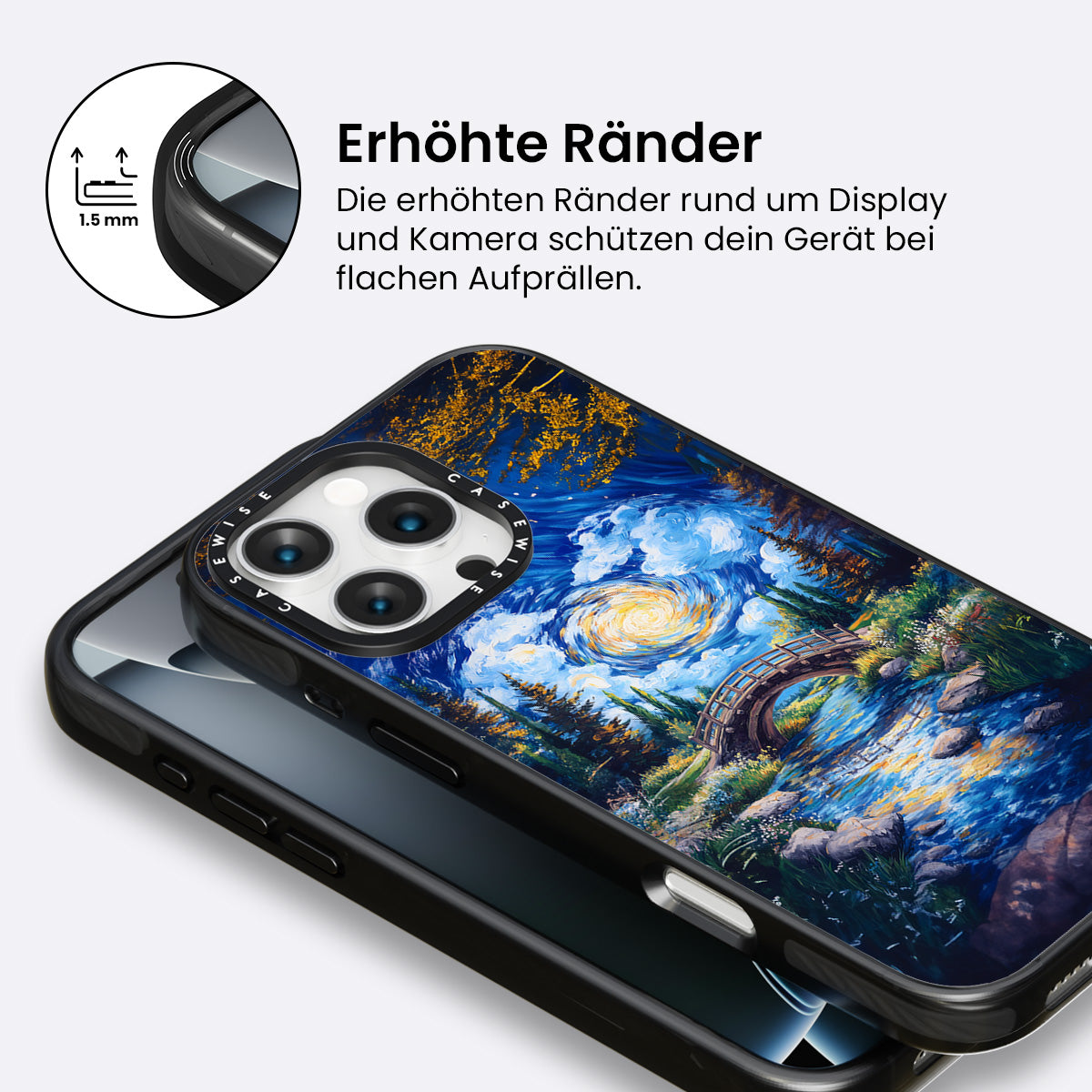 1.5 mm

Erhöhte Ränder

Die erhöhten Ränder rund um Display und Kamera schützen dein Gerät bei flachen Aufprällen.

CASEWISE CASEWISE