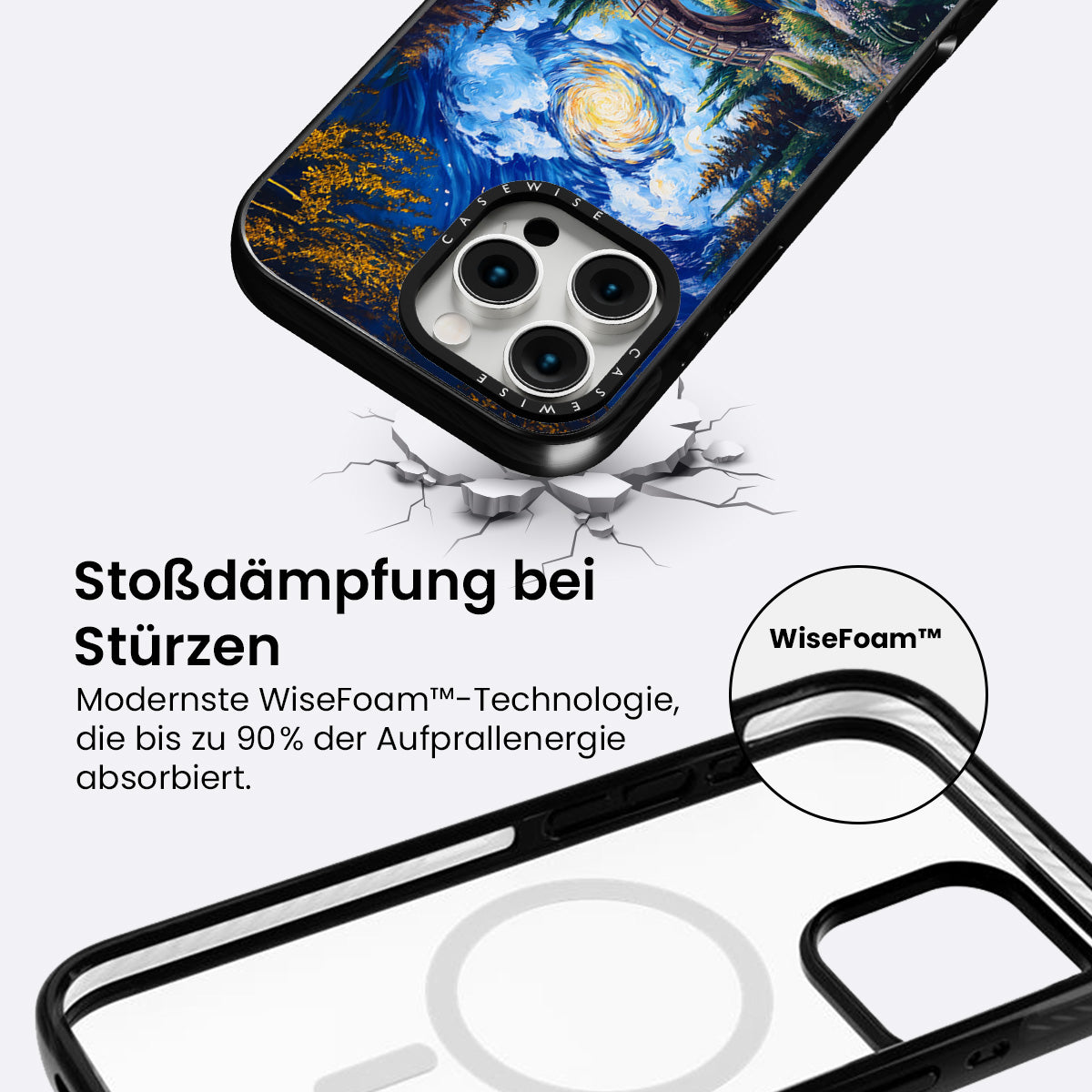 CASEWISE
CASEWISE

Stoßdämpfung bei Stürzen

Modernste WiseFoam™-Technologie, die bis zu 90% der Aufprallenergie absorbiert.

WiseFoam™