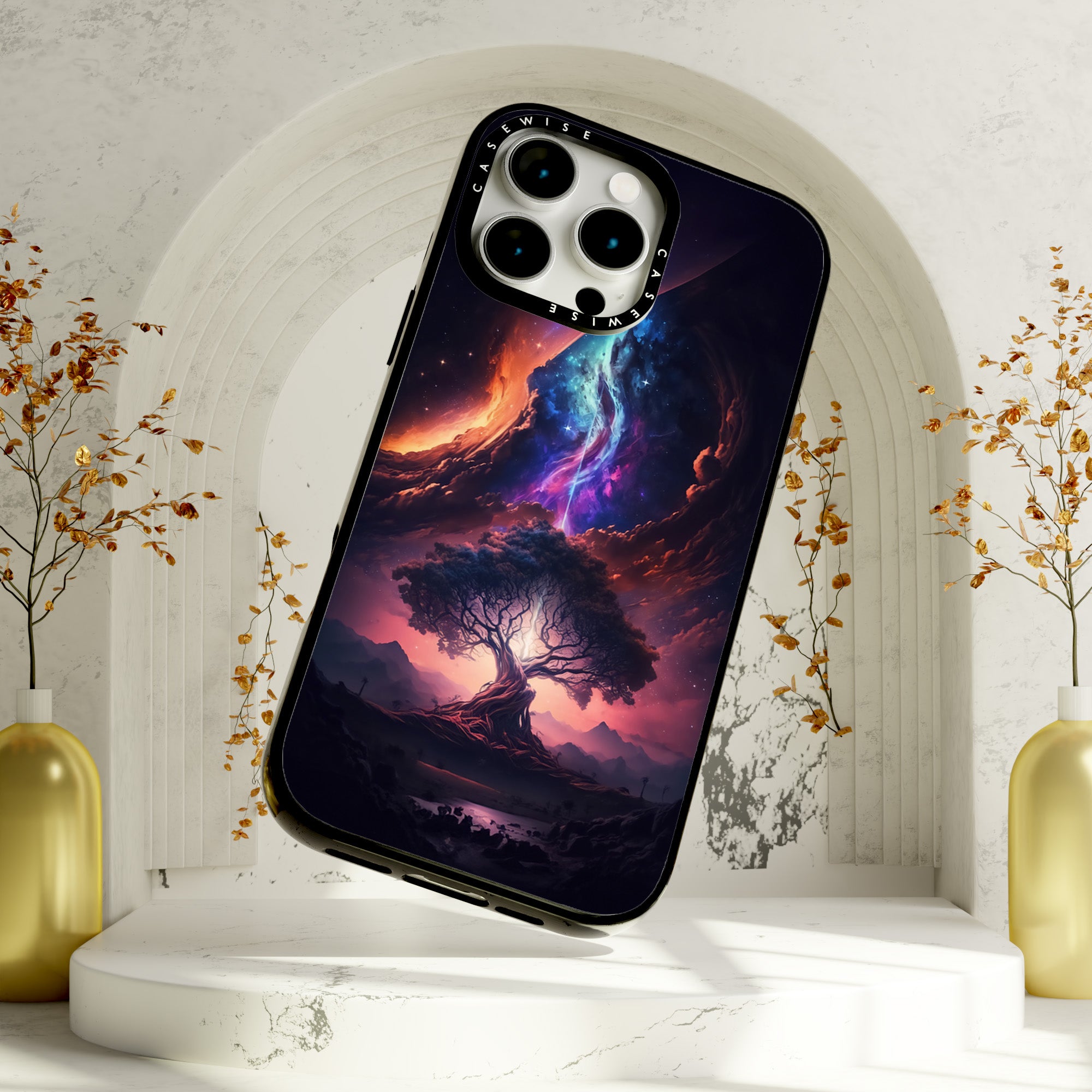 CASEWISE
CASEWISE