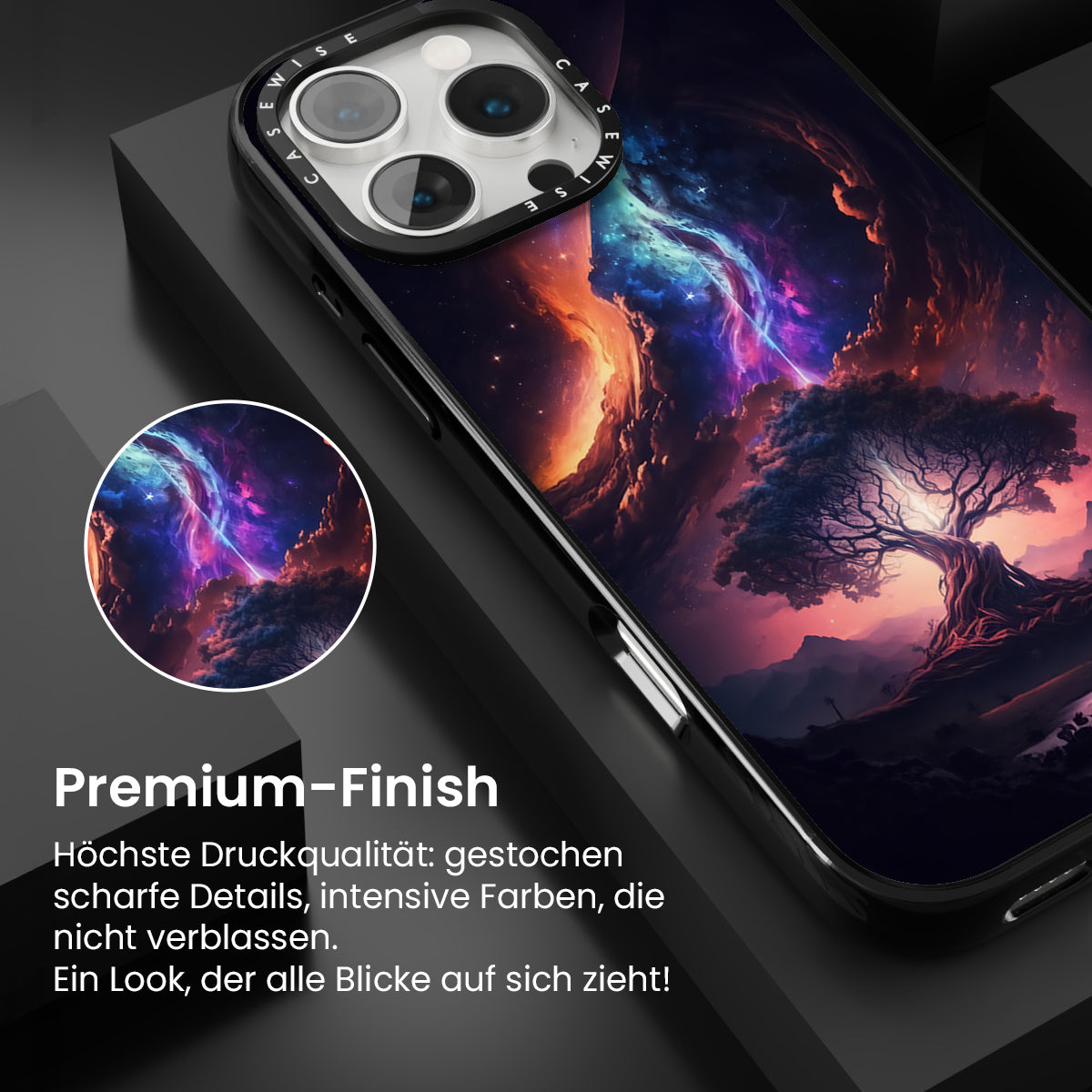 CASEWISE CASEWISE

Premium-Finish

Höchste Druckqualität: gestochen scharfe Details, intensive Farben, die nicht verblassen.
Ein Look, der alle Blicke auf sich zieht!