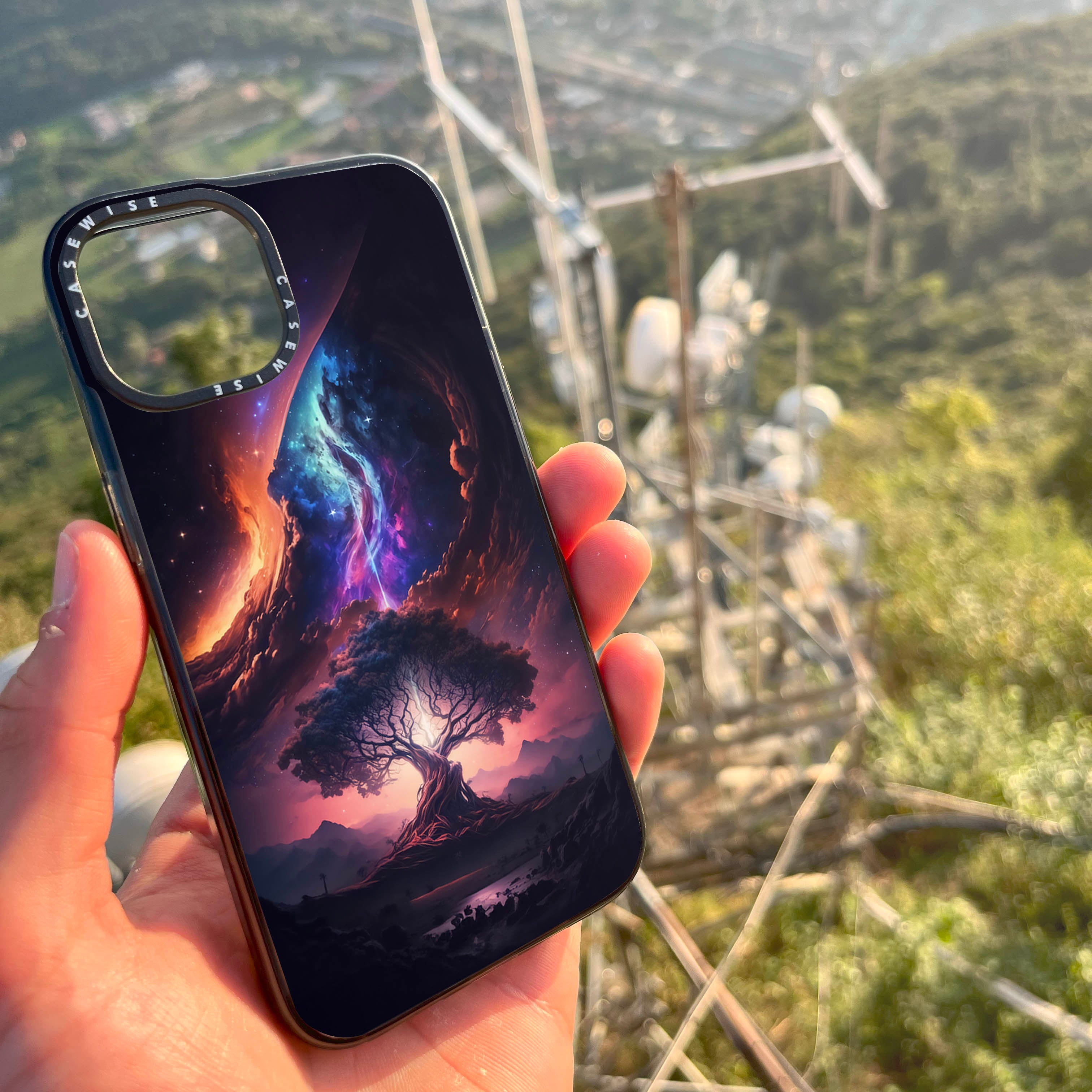 CASEWISE CASEWISE