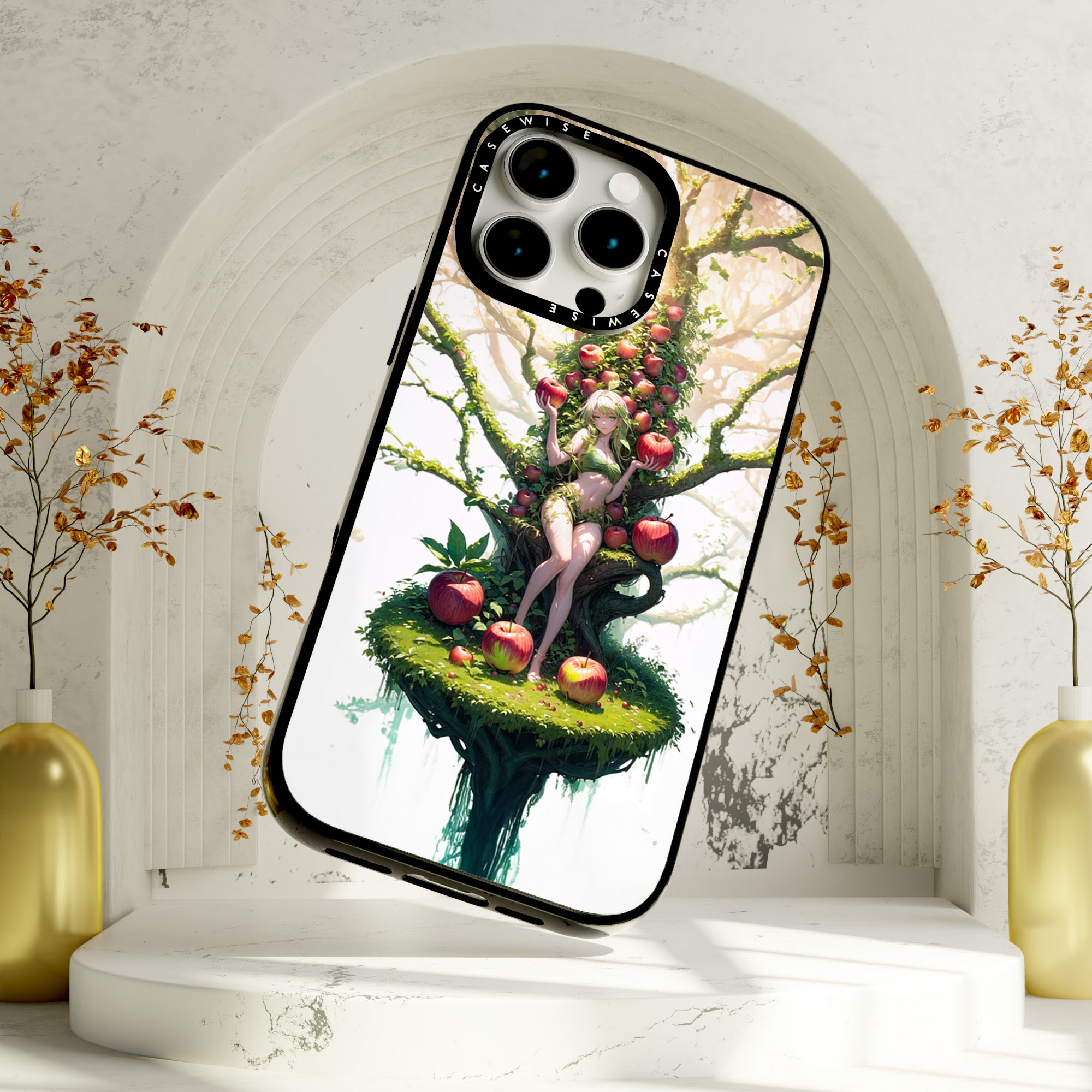 CASEWISE
CASEWISE