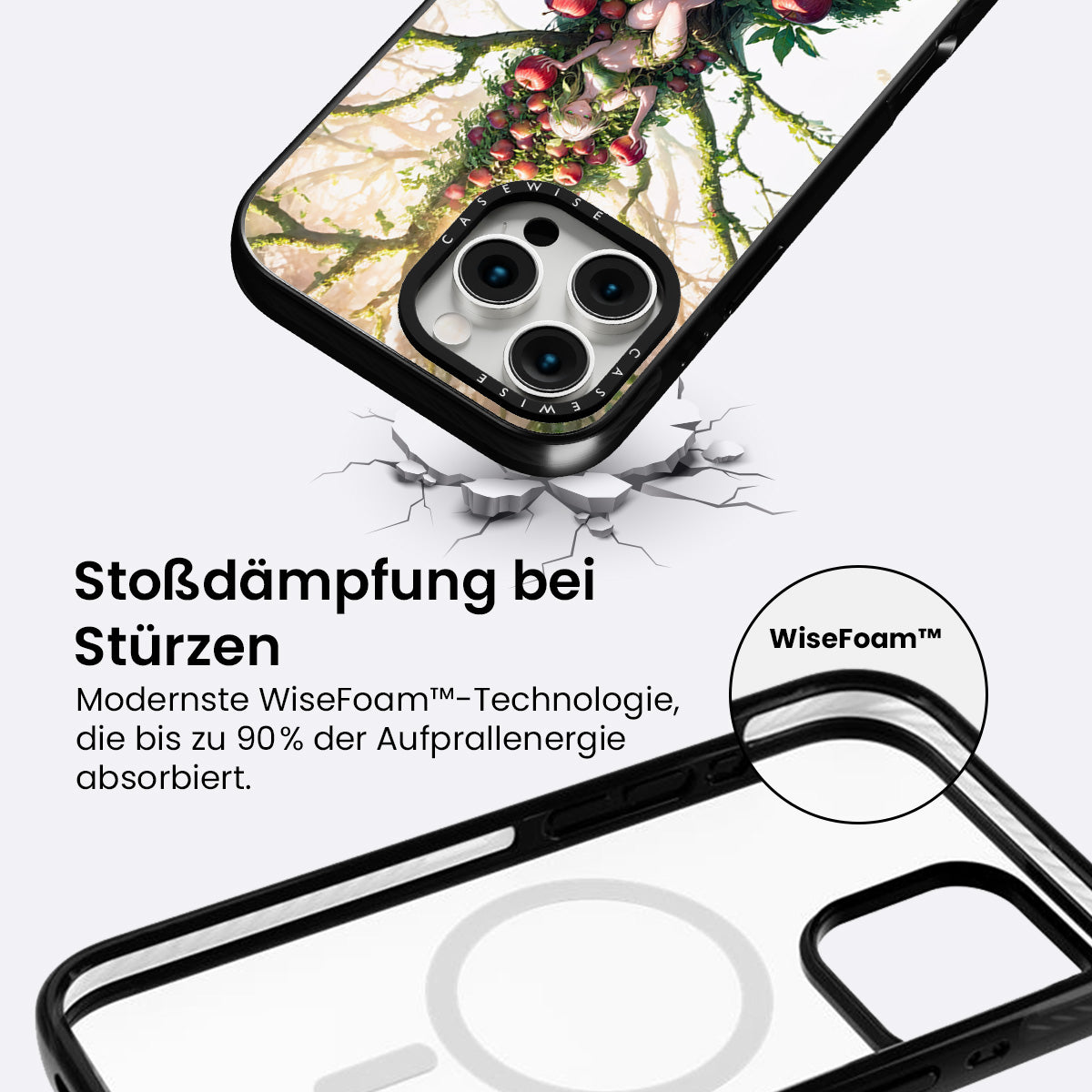 CASEWISE

CASEWISE

Stoßdämpfung bei Stürzen

Modernste WiseFoam™-Technologie, die bis zu 90% der Aufprallenergie absorbiert.

WiseFoam™