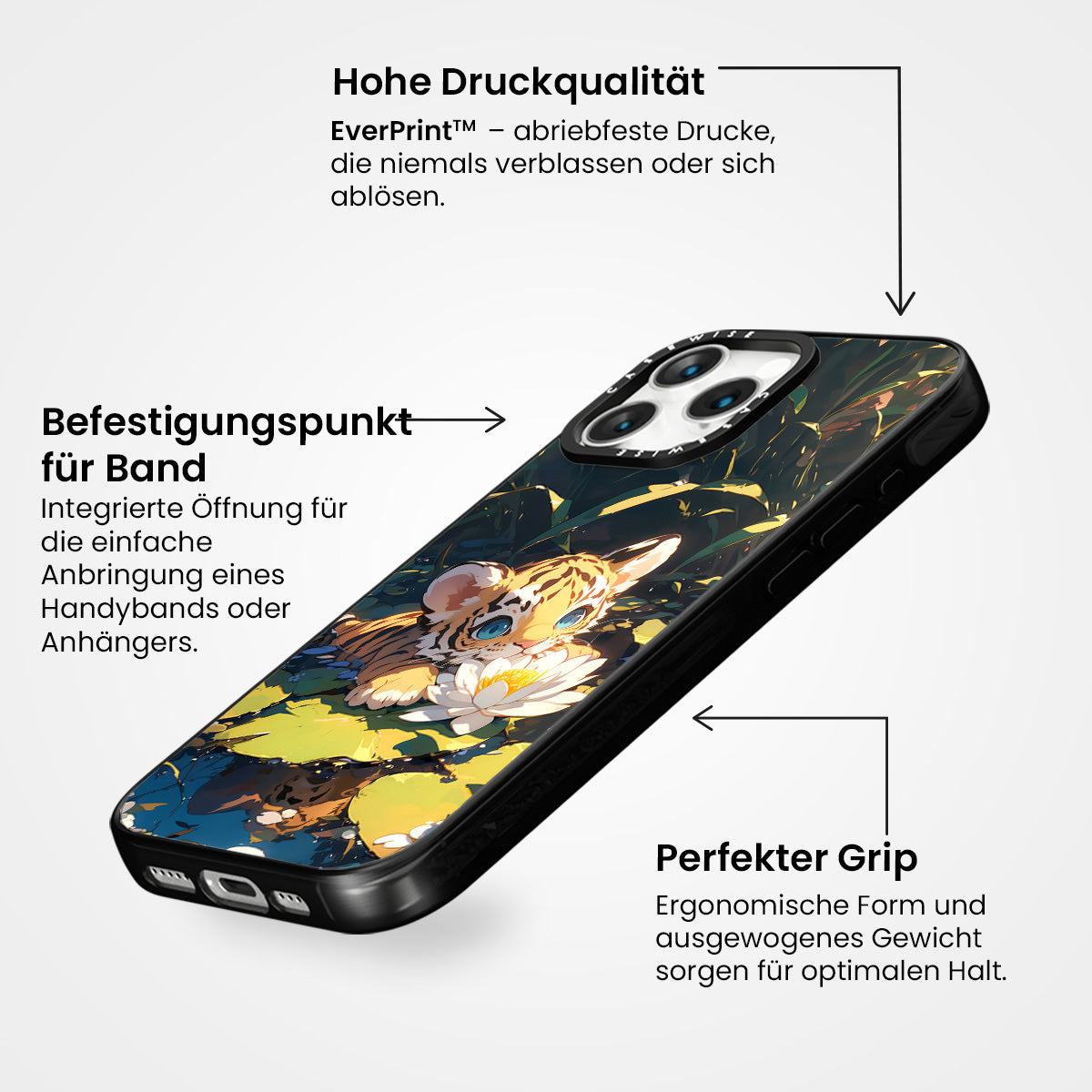 Hohe Druckqualität

EverPrint™ – abriebfeste Drucke, die niemals verblassen oder sich ablösen.

Befestigungspunkt für Band

Integrierte Öffnung für die einfache Anbringung eines Handybands oder Anhängers.

CASEWISE

CASEWISE

Perfekter Grip

Ergonomische Form und ausgewogenes Gewicht sorgen für optimalen Halt.