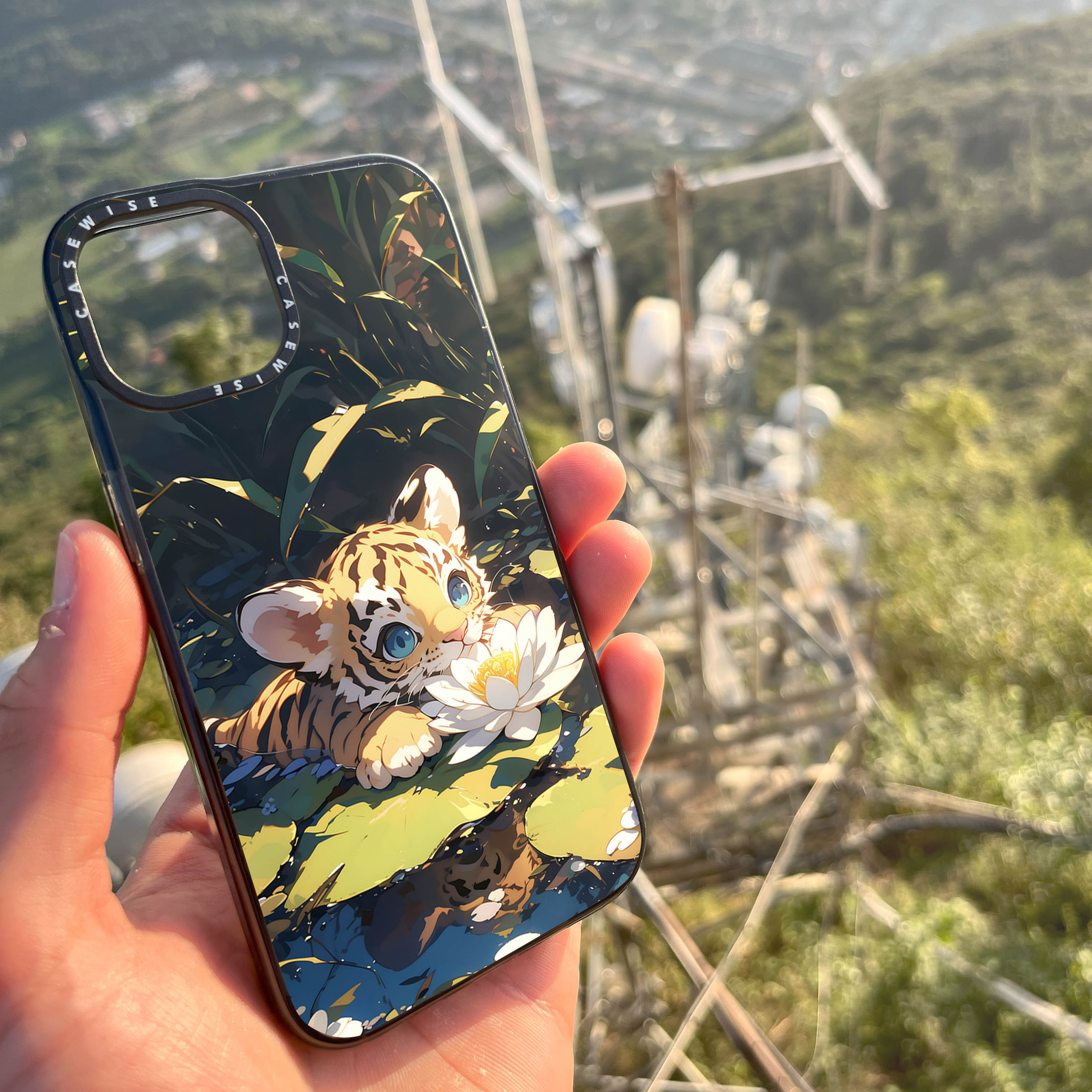 CASEWISE CASEWISE