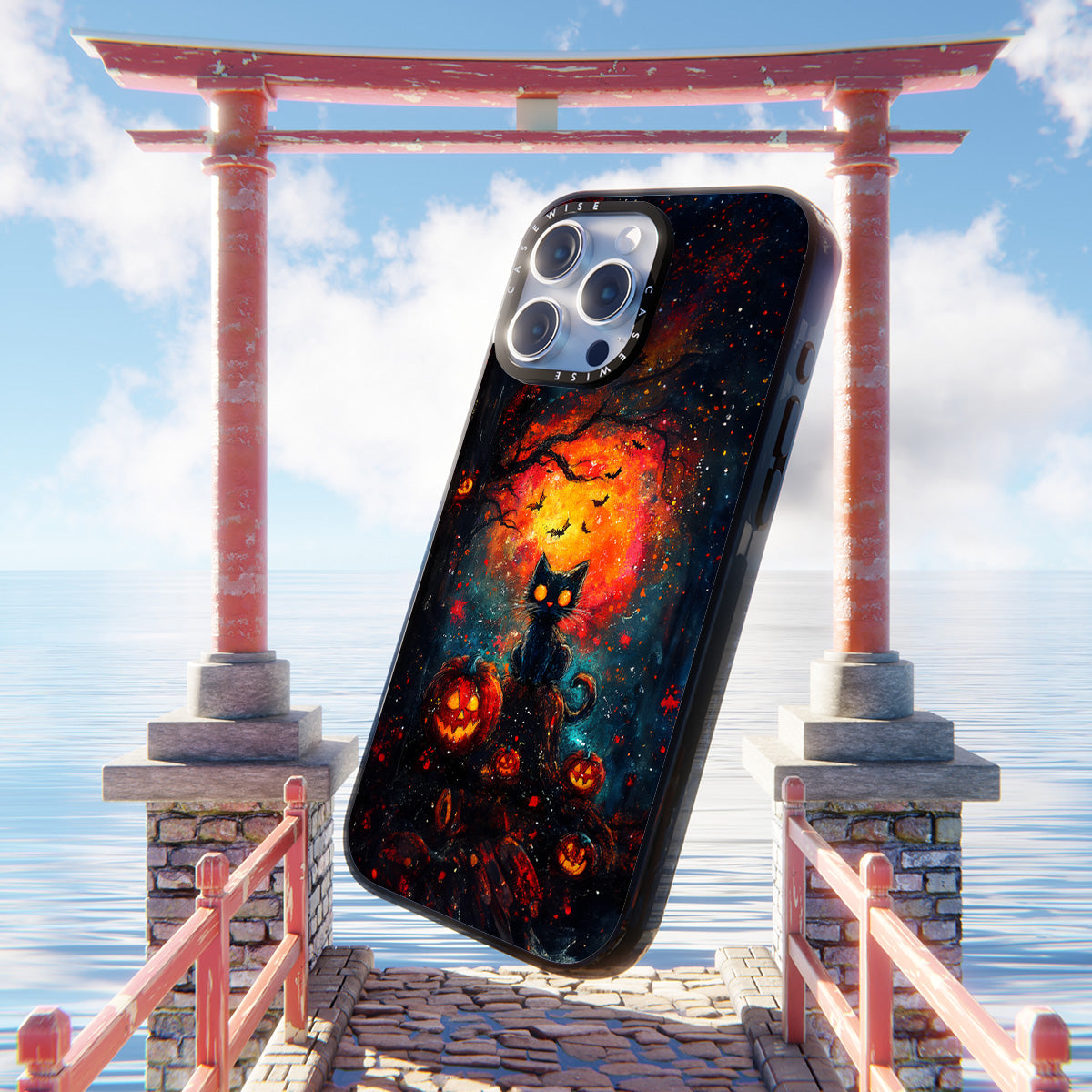 CASEWISE CASEWISE