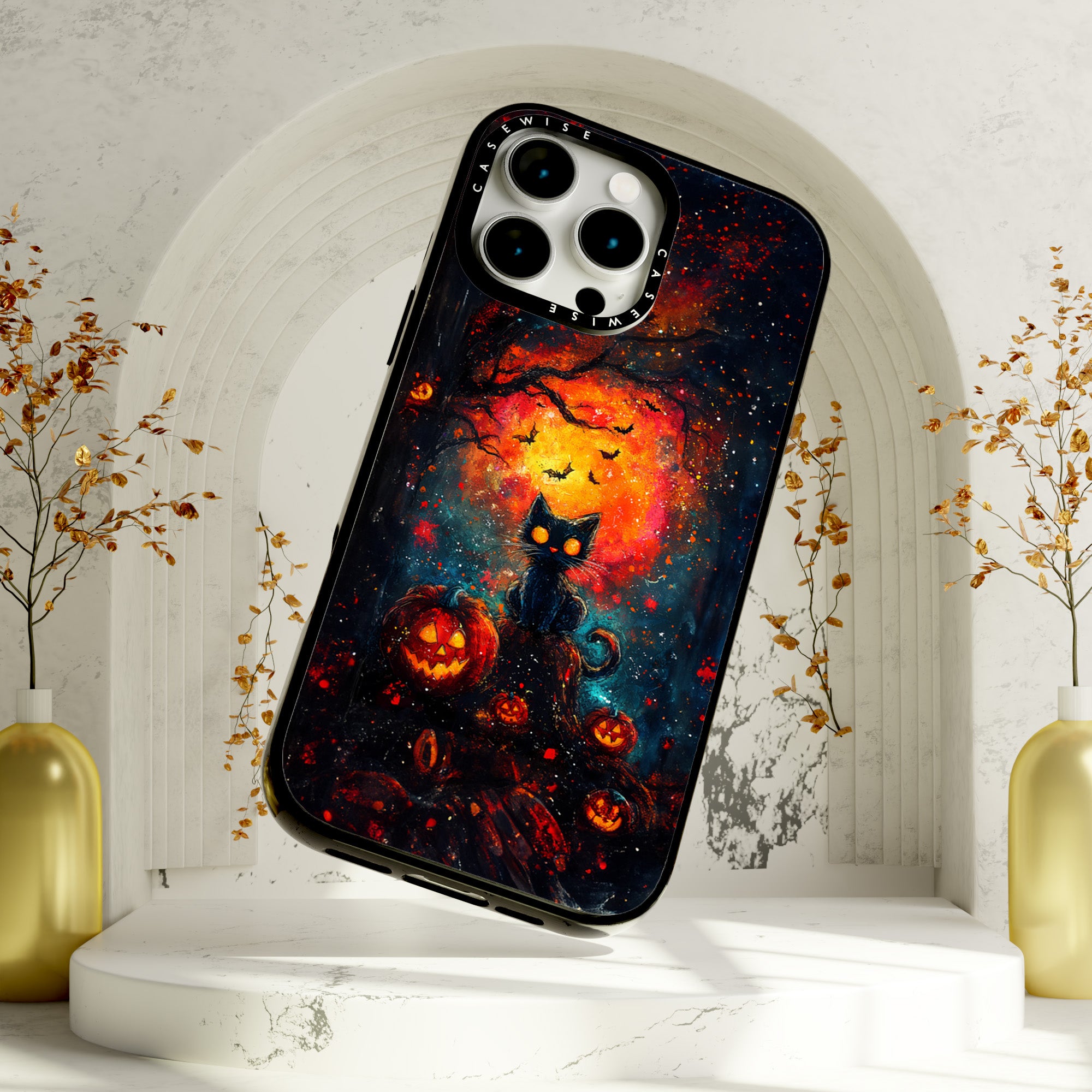 CASEWISE
CASEWISE