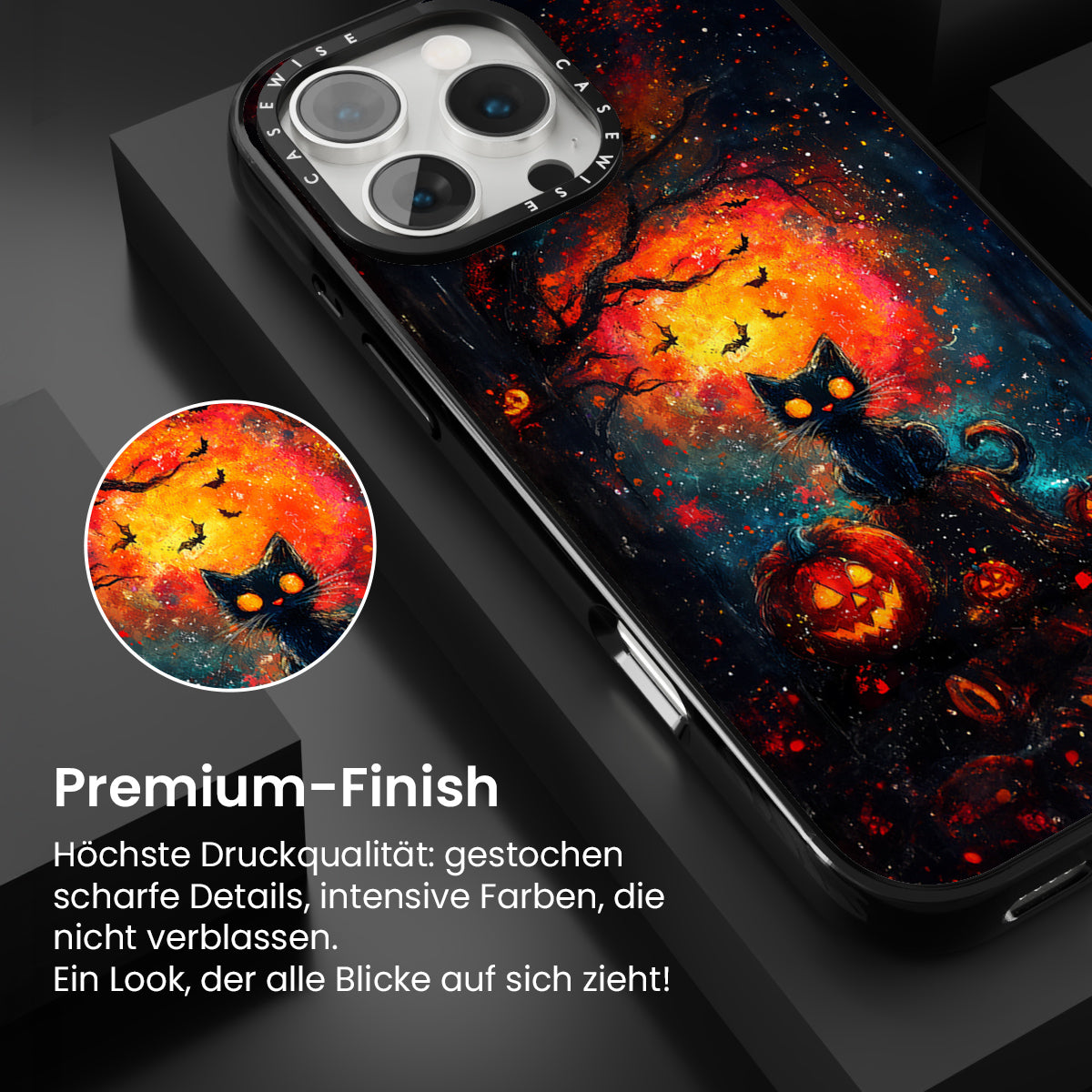 CASEWISE CASEWISE

Premium-Finish

Höchste Druckqualität: gestochen scharfe Details, intensive Farben, die nicht verblassen.
Ein Look, der alle Blicke auf sich zieht!