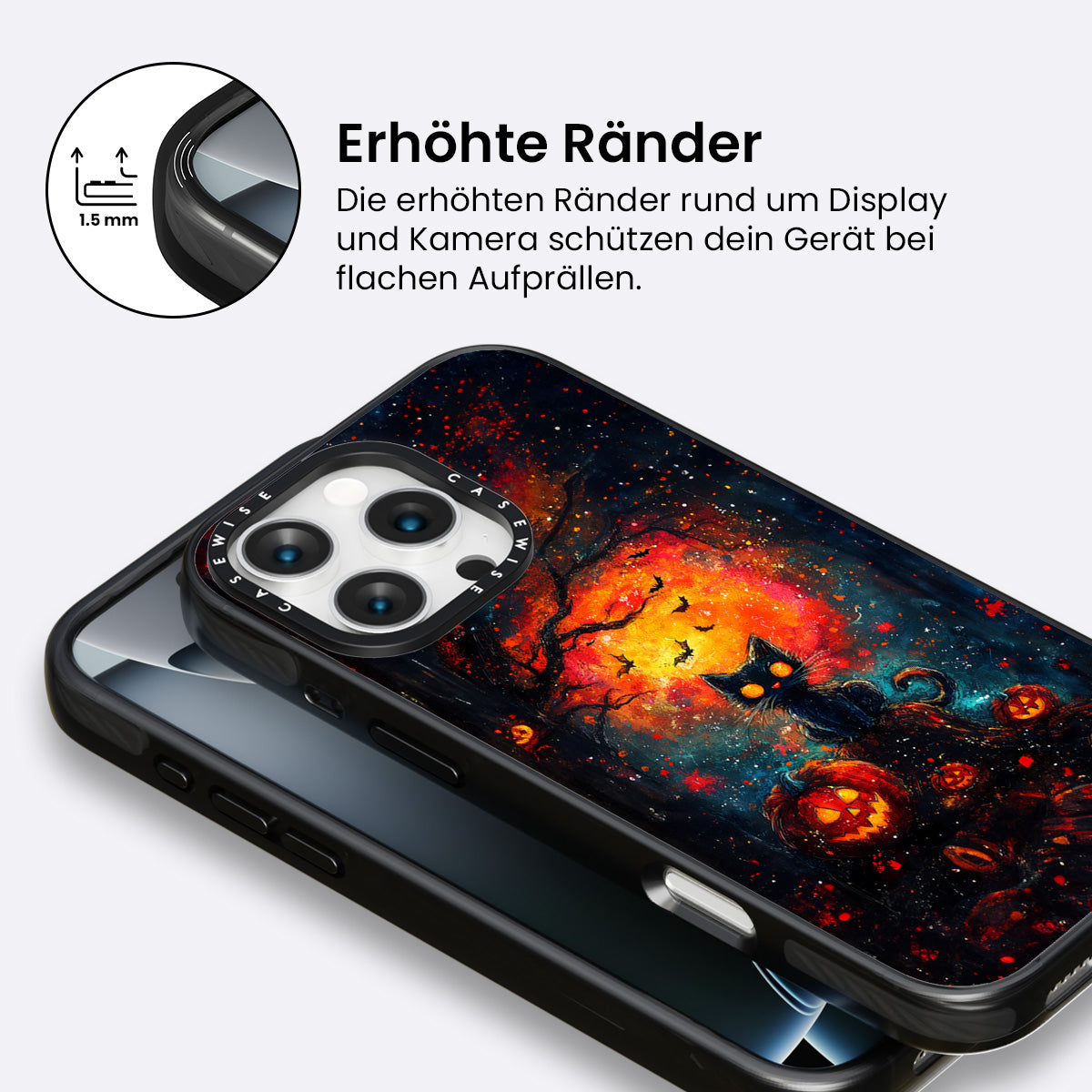 1.5 mm

Erhöhte Ränder

Die erhöhten Ränder rund um Display und Kamera schützen dein Gerät bei flachen Aufprällen.

CASEWISE CASEWISE