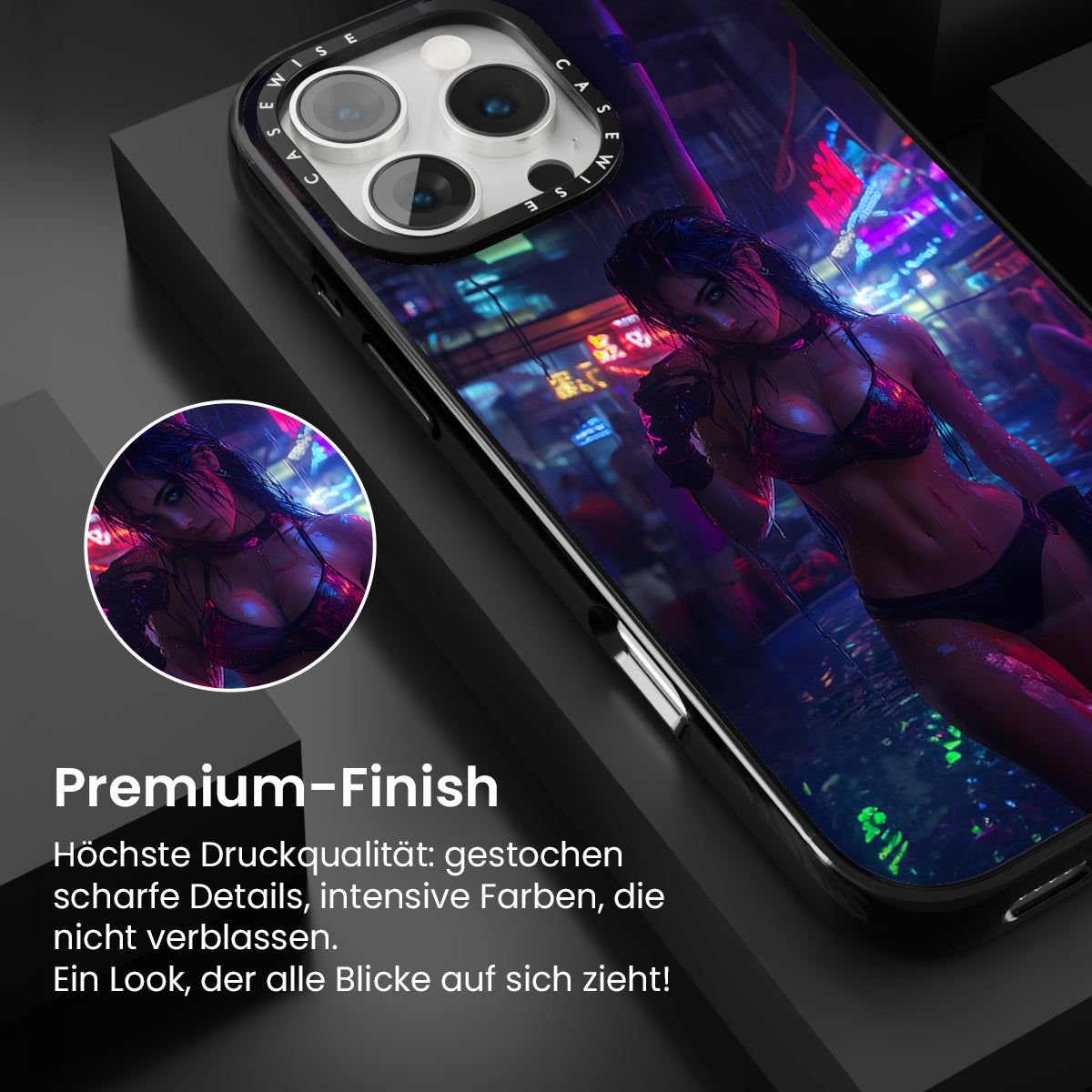 CASEWISE CASEWISE

Premium-Finish

Höchste Druckqualität: gestochen scharfe Details, intensive Farben, die nicht verblassen.
Ein Look, der alle Blicke auf sich zieht!