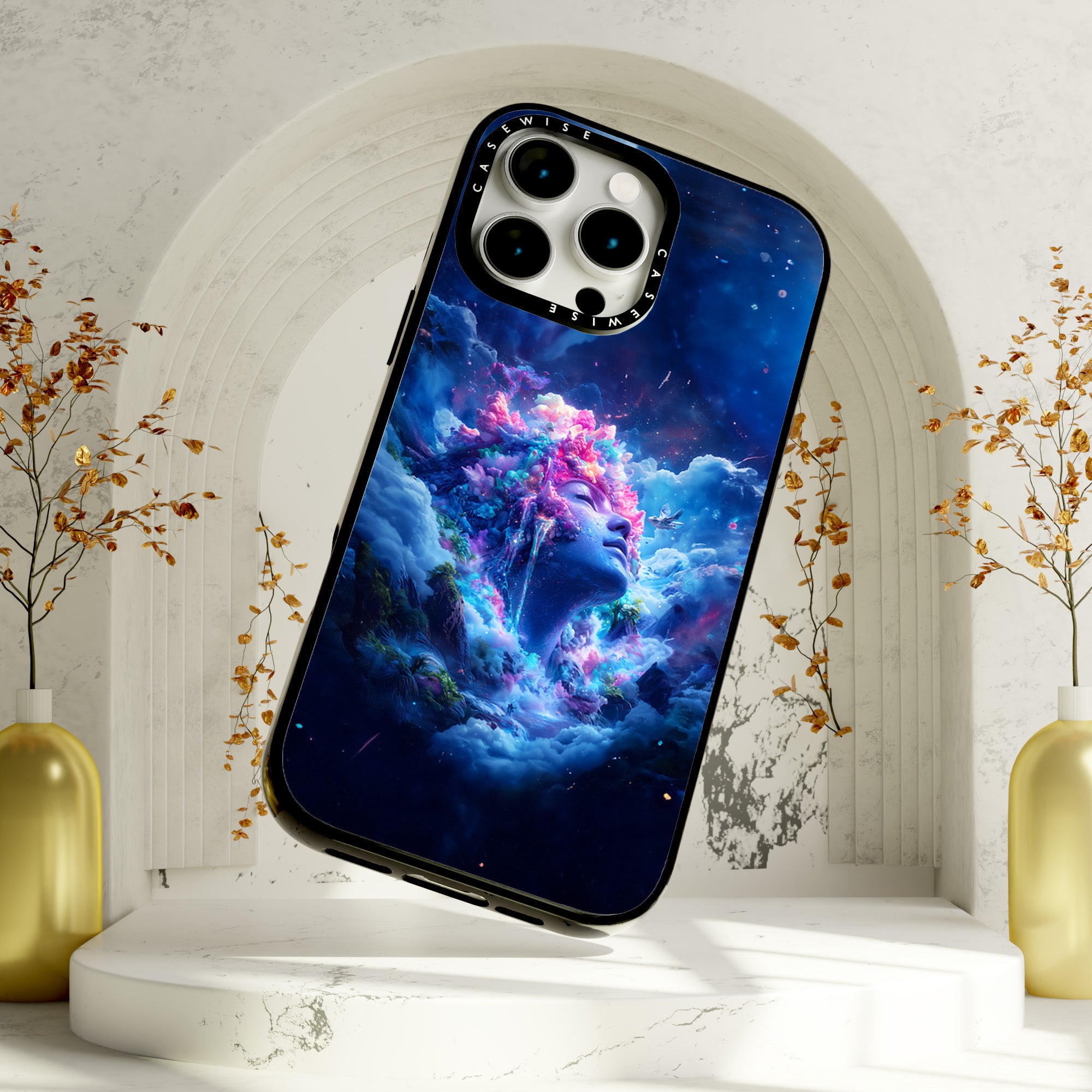 CASEWISE
CASEWISE