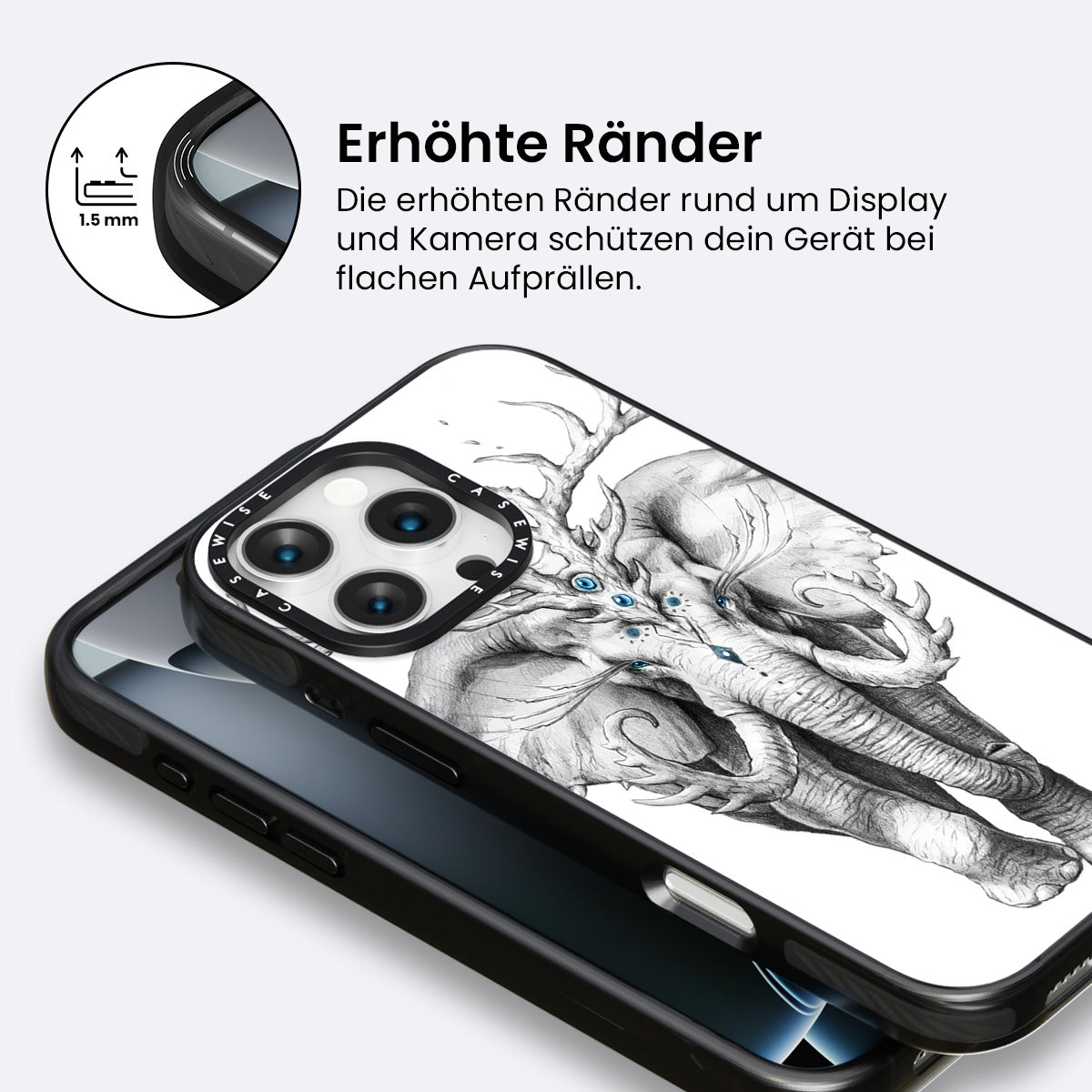 1.5 mm

Erhöhte Ränder

Die erhöhten Ränder rund um Display und Kamera schützen dein Gerät bei flachen Aufprällen.

CASEWISE CASEWISE