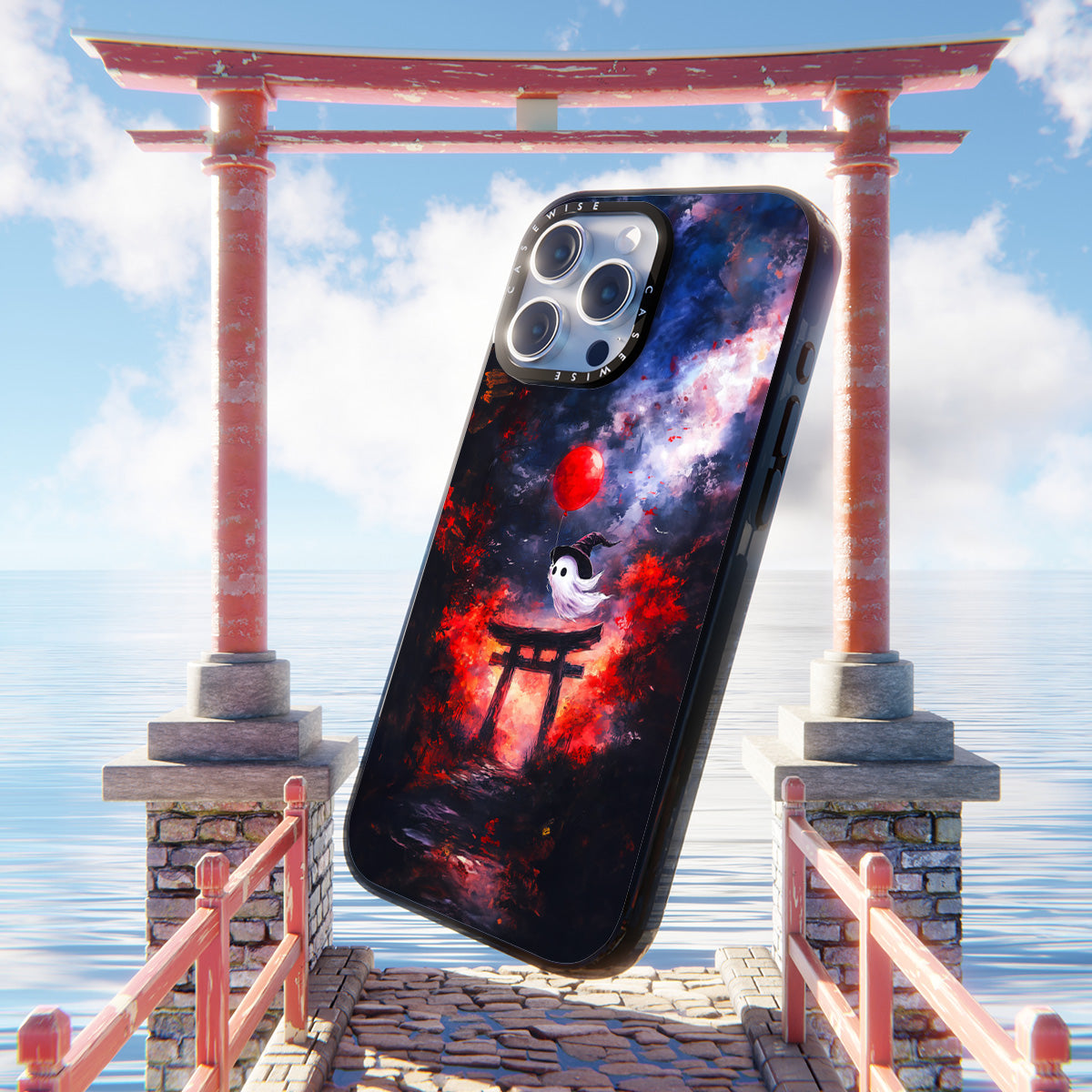 CASEWISE CASEWISE