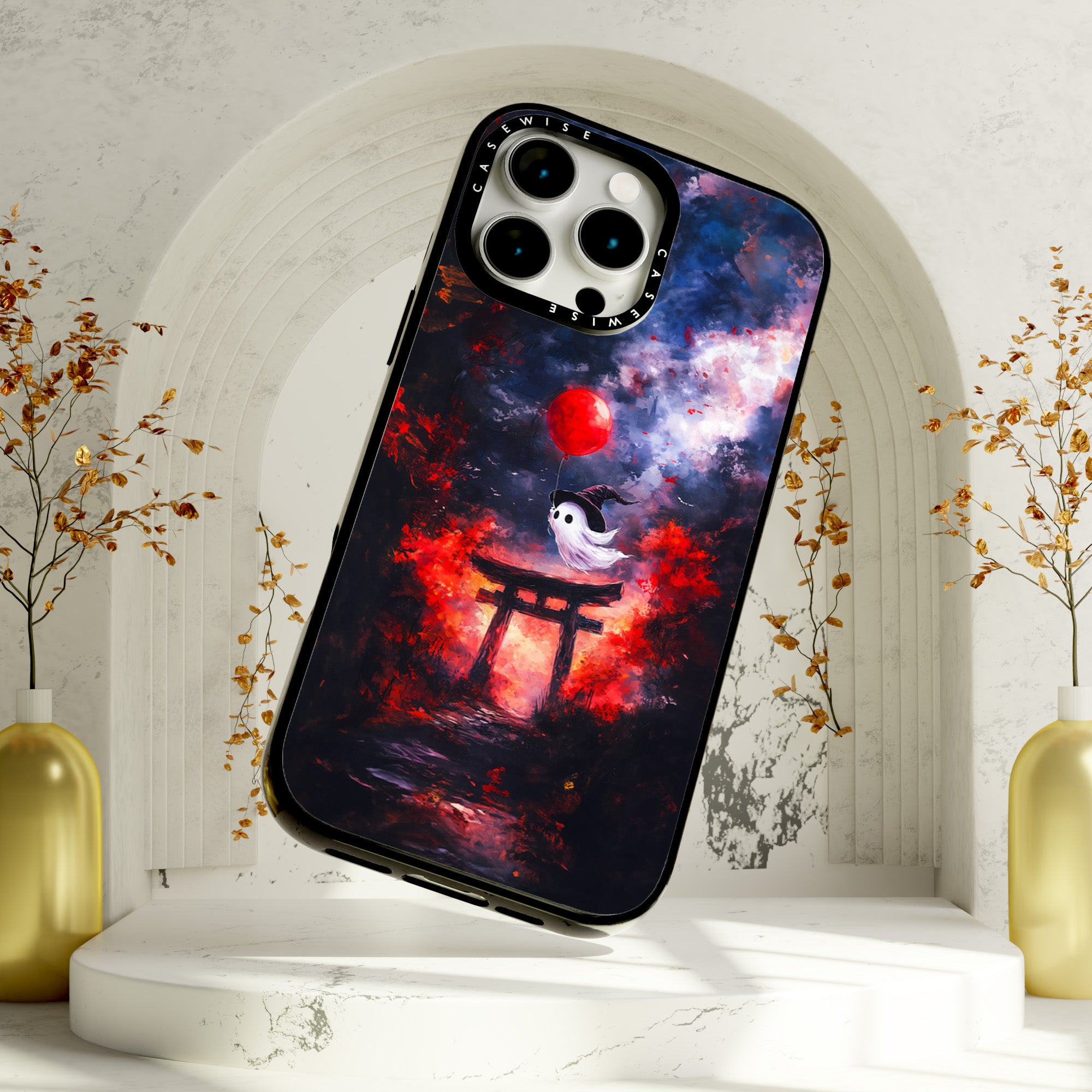 CASEWISE
CASEWISE