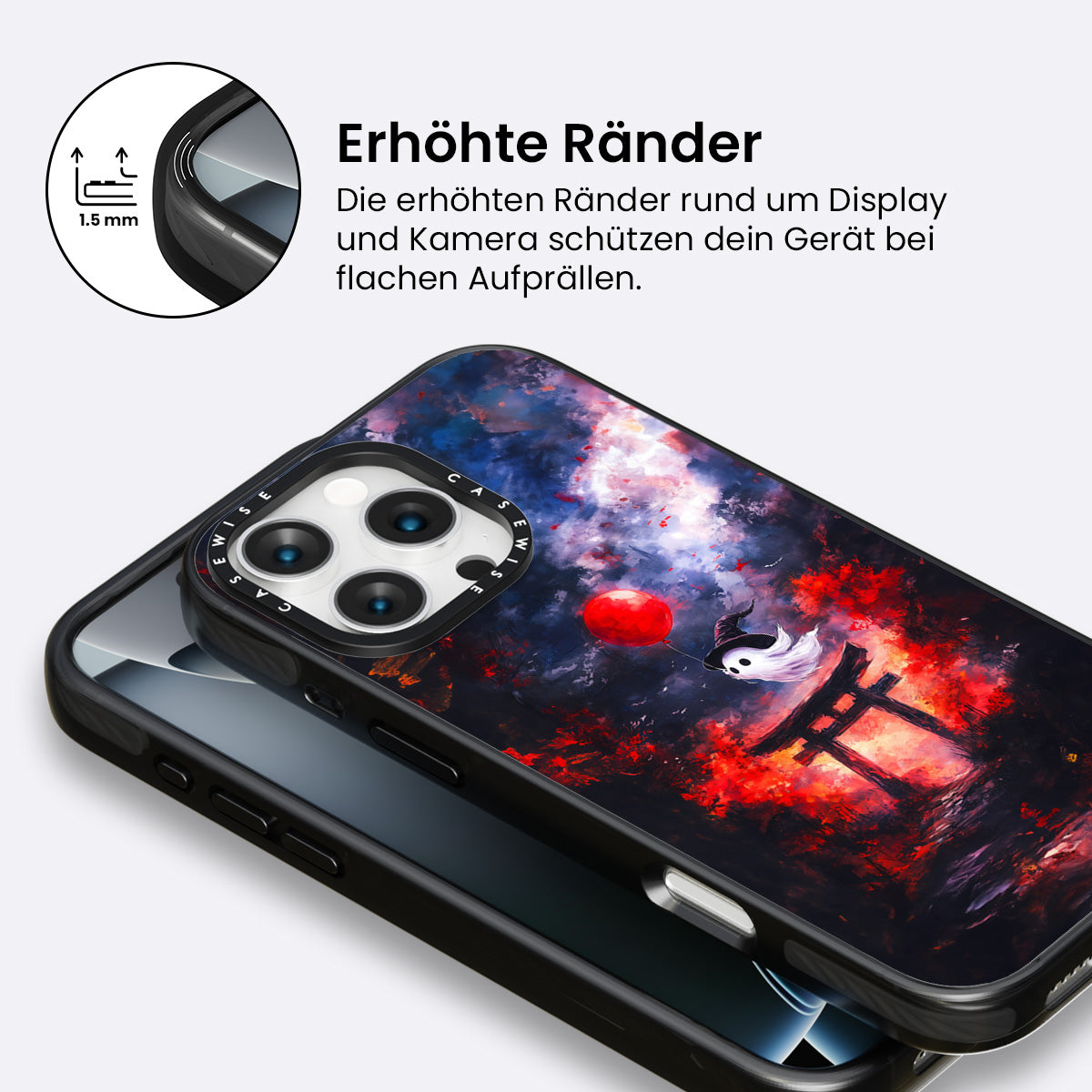 1.5 mm

Erhöhte Ränder

Die erhöhten Ränder rund um Display und Kamera schützen dein Gerät bei flachen Aufprällen.

CASEWISE CASEWISE