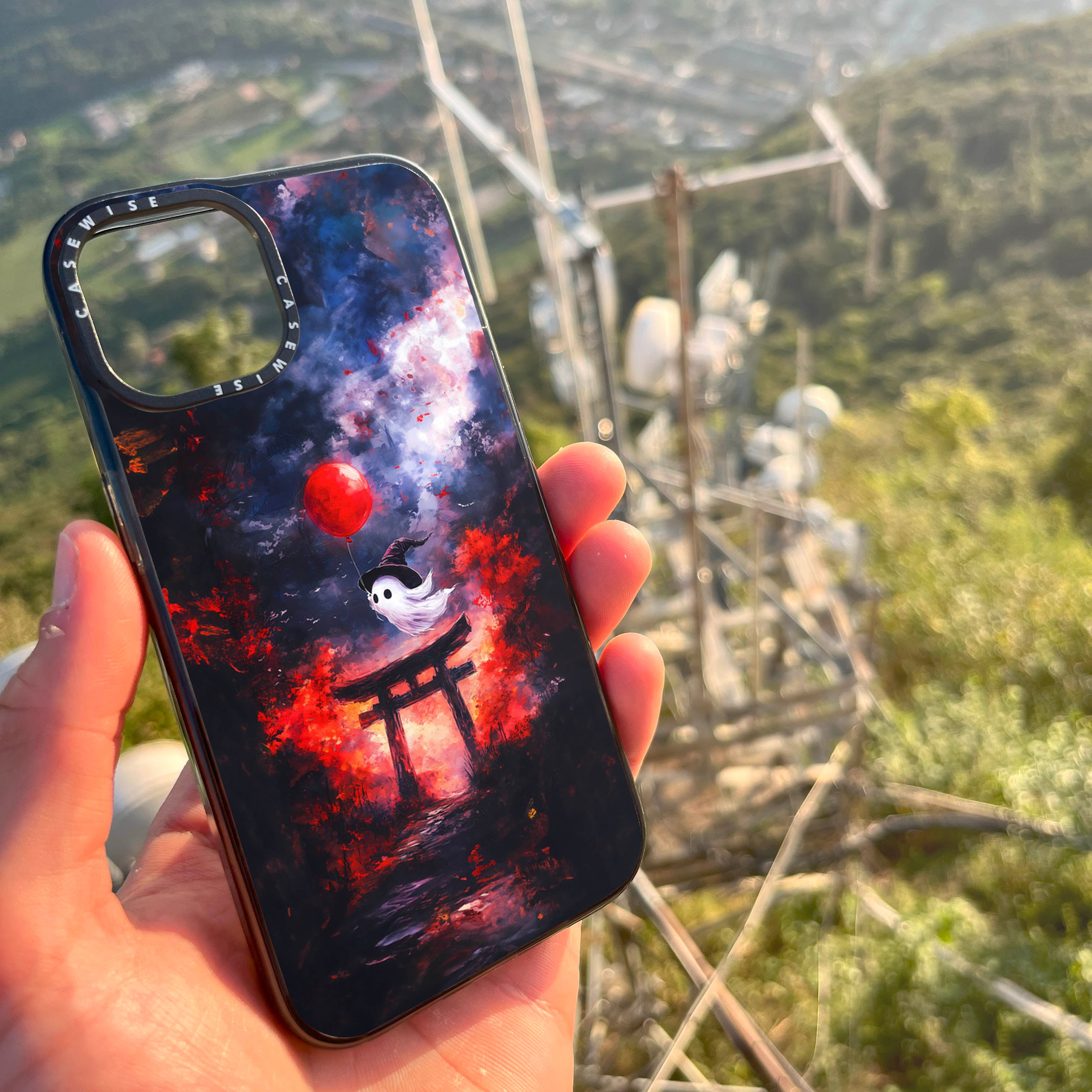 CASEWISE CASEWISE