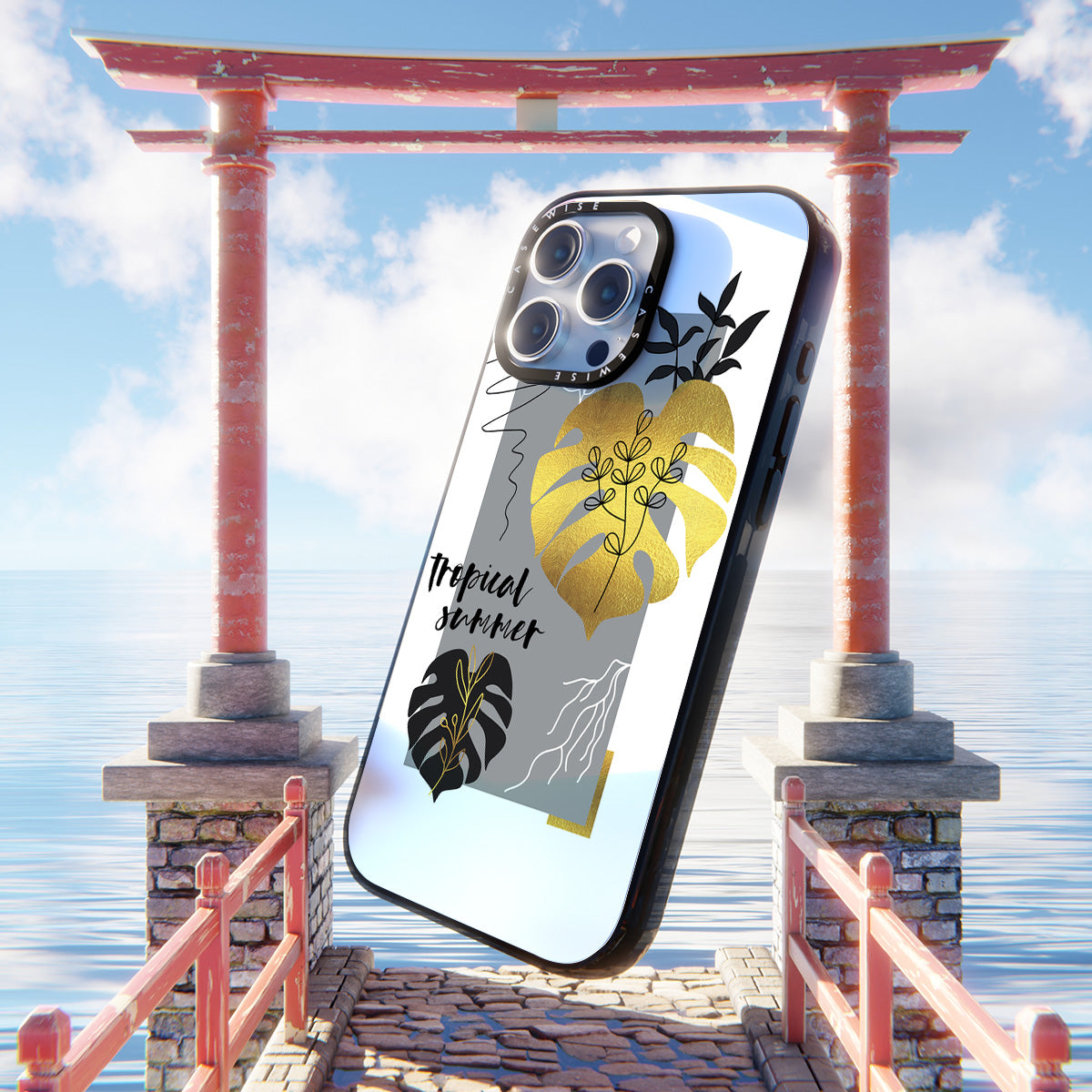 CASEWISE CASEWISE

tropical summer