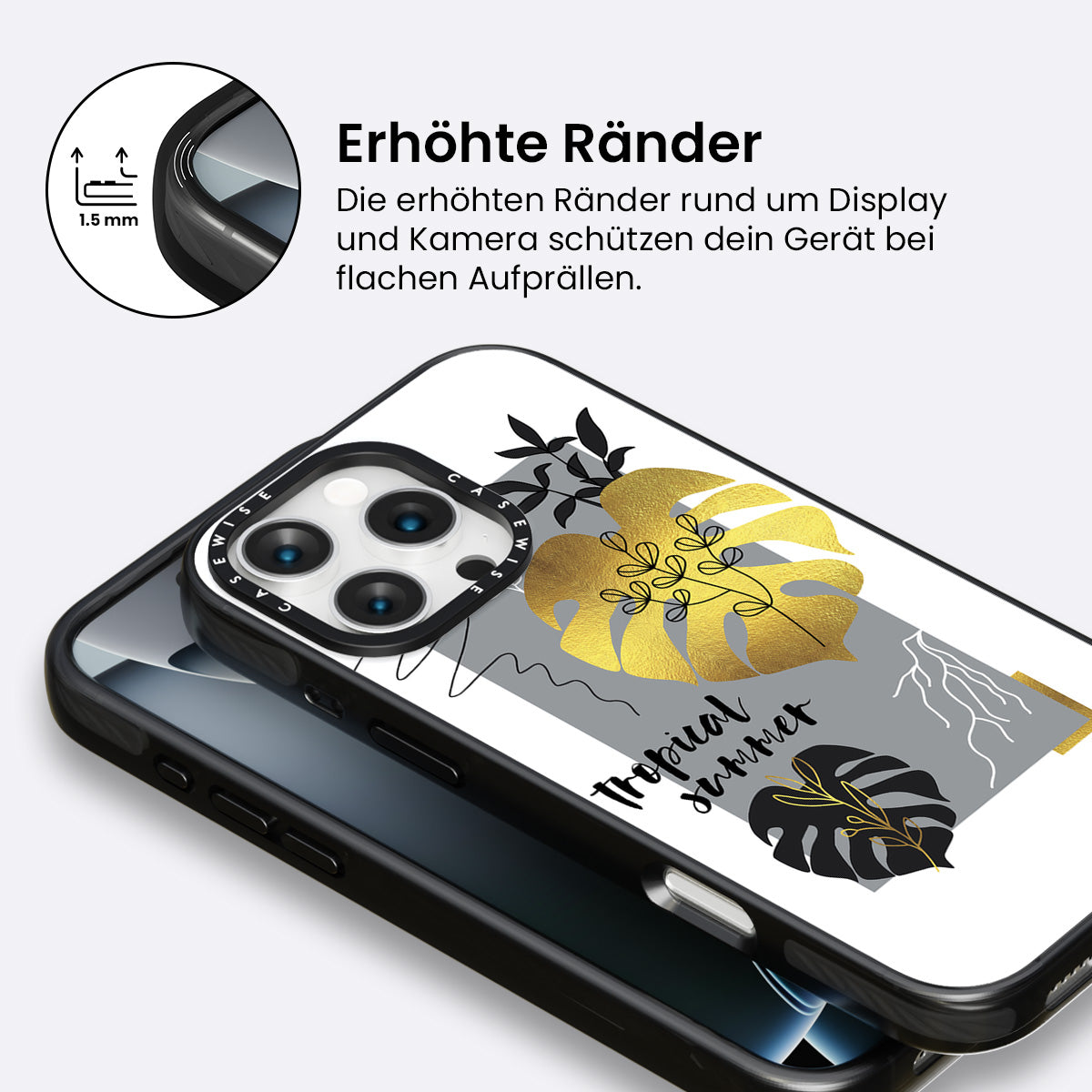 1.5 mm

Erhöhte Ränder

Die erhöhten Ränder rund um Display und Kamera schützen dein Gerät bei flachen Aufprällen.

CASEWISE CASEWISE

Tropical summer