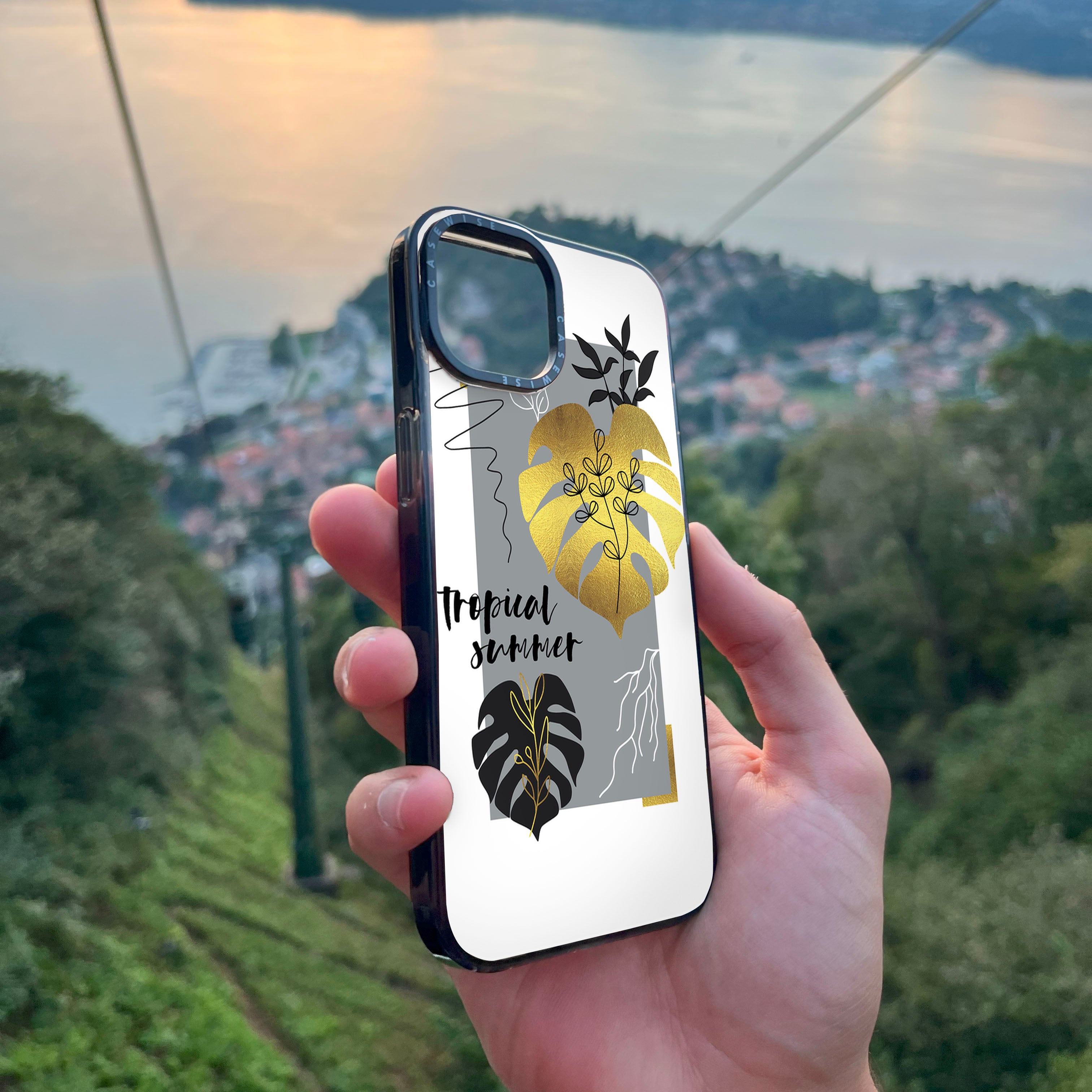 CASEWISE CASEWISE

tropical summer