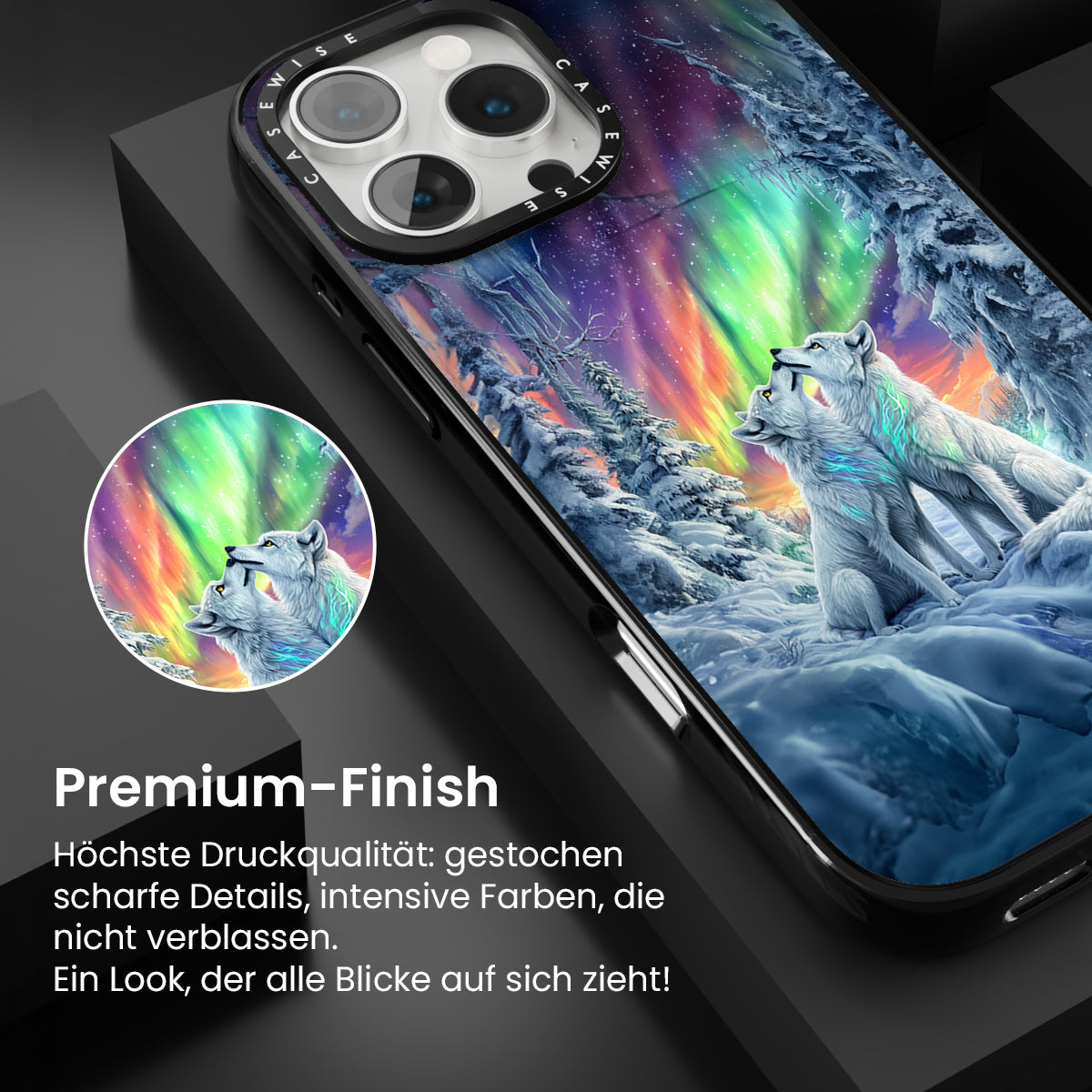 CASEWISE CASEWISE

Premium-Finish

Höchste Druckqualität: gestochen scharfe Details, intensive Farben, die nicht verblassen.
Ein Look, der alle Blicke auf sich zieht!