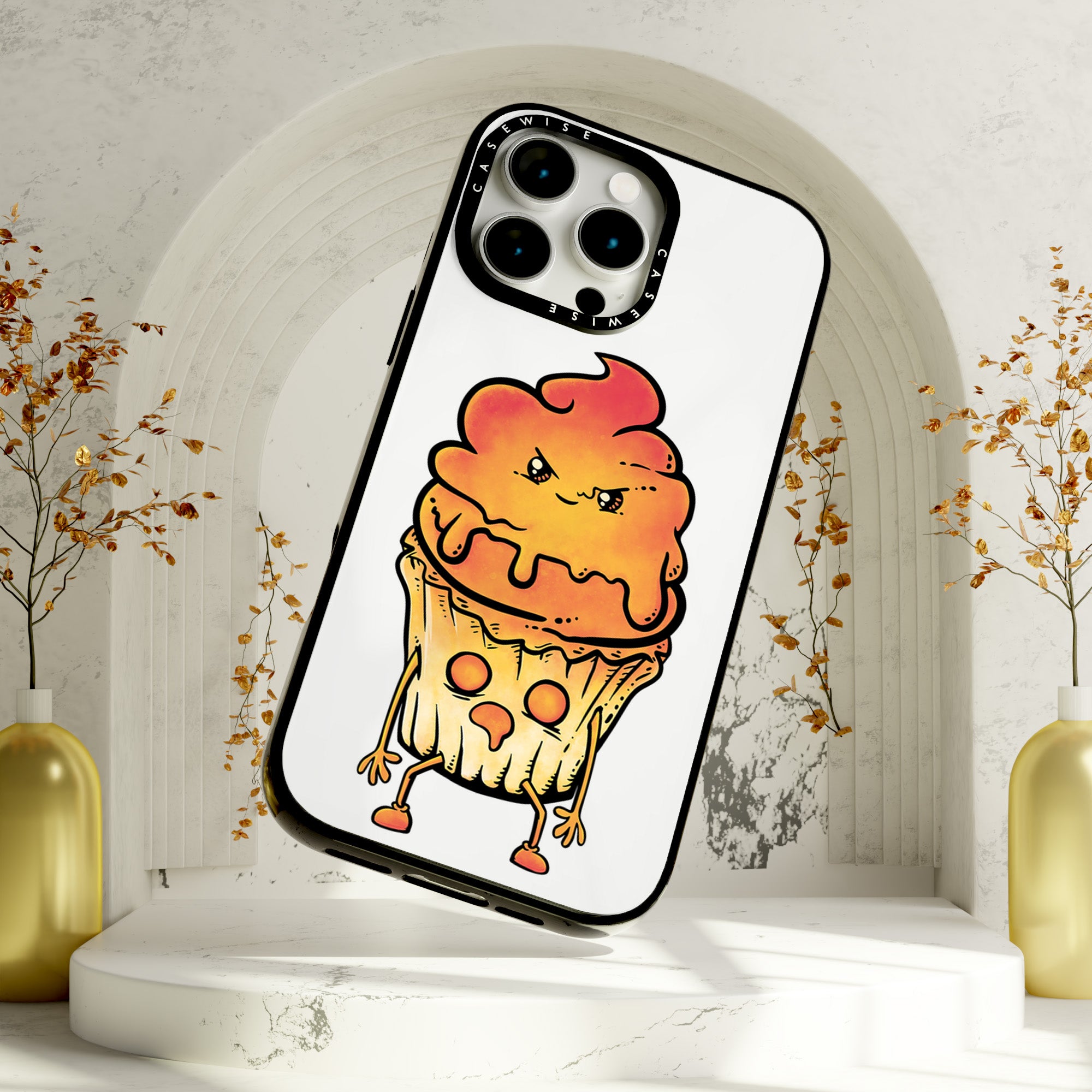 CASEWISE
CASEWISE