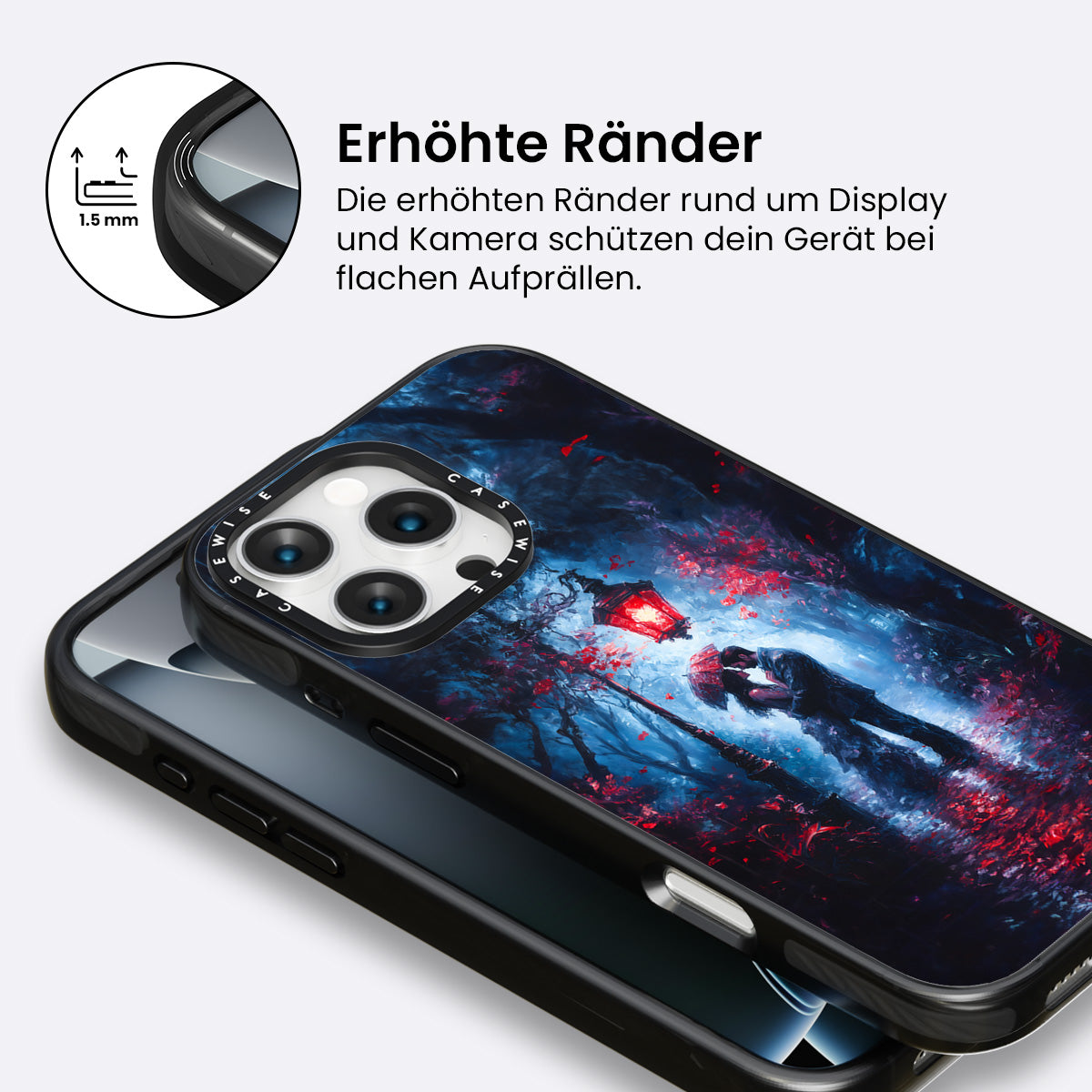 1.5 mm

Erhöhte Ränder

Die erhöhten Ränder rund um Display und Kamera schützen dein Gerät bei flachen Aufprällen.

CASEWISE CASEWISE