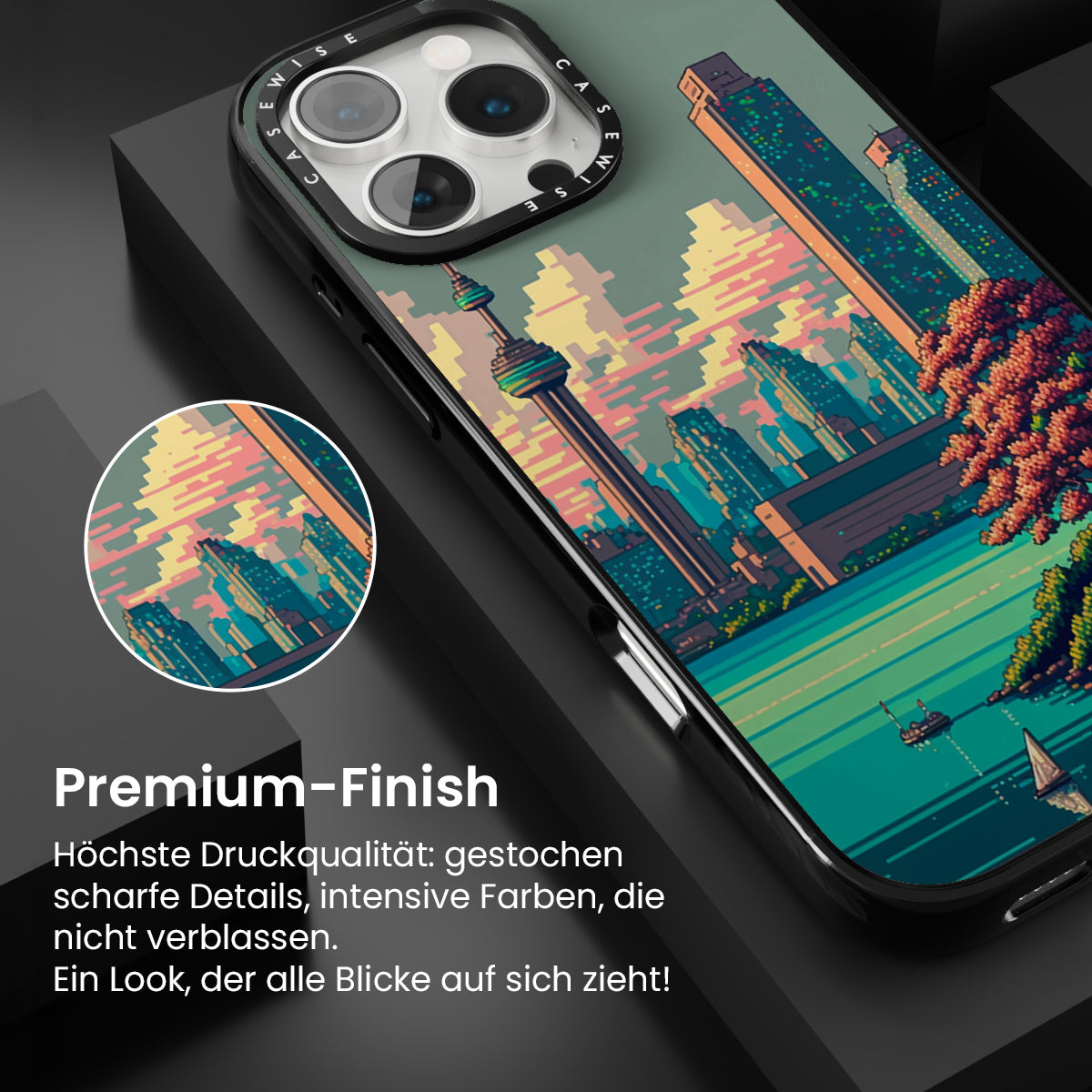 CASEWISE CASEWISE

Premium-Finish

Höchste Druckqualität: gestochen scharfe Details, intensive Farben, die nicht verblassen.
Ein Look, der alle Blicke auf sich zieht!