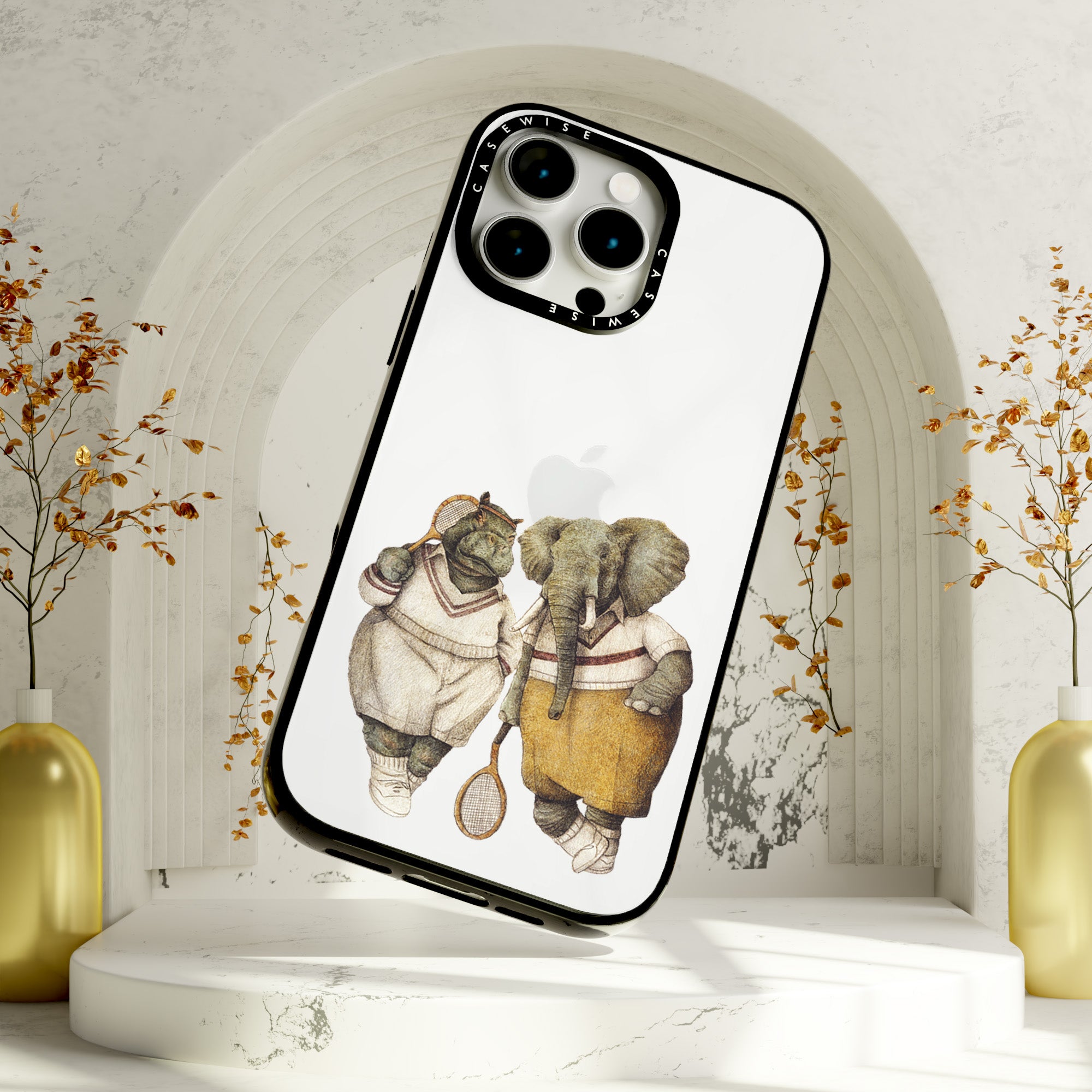 CASEWISE
CASEWISE