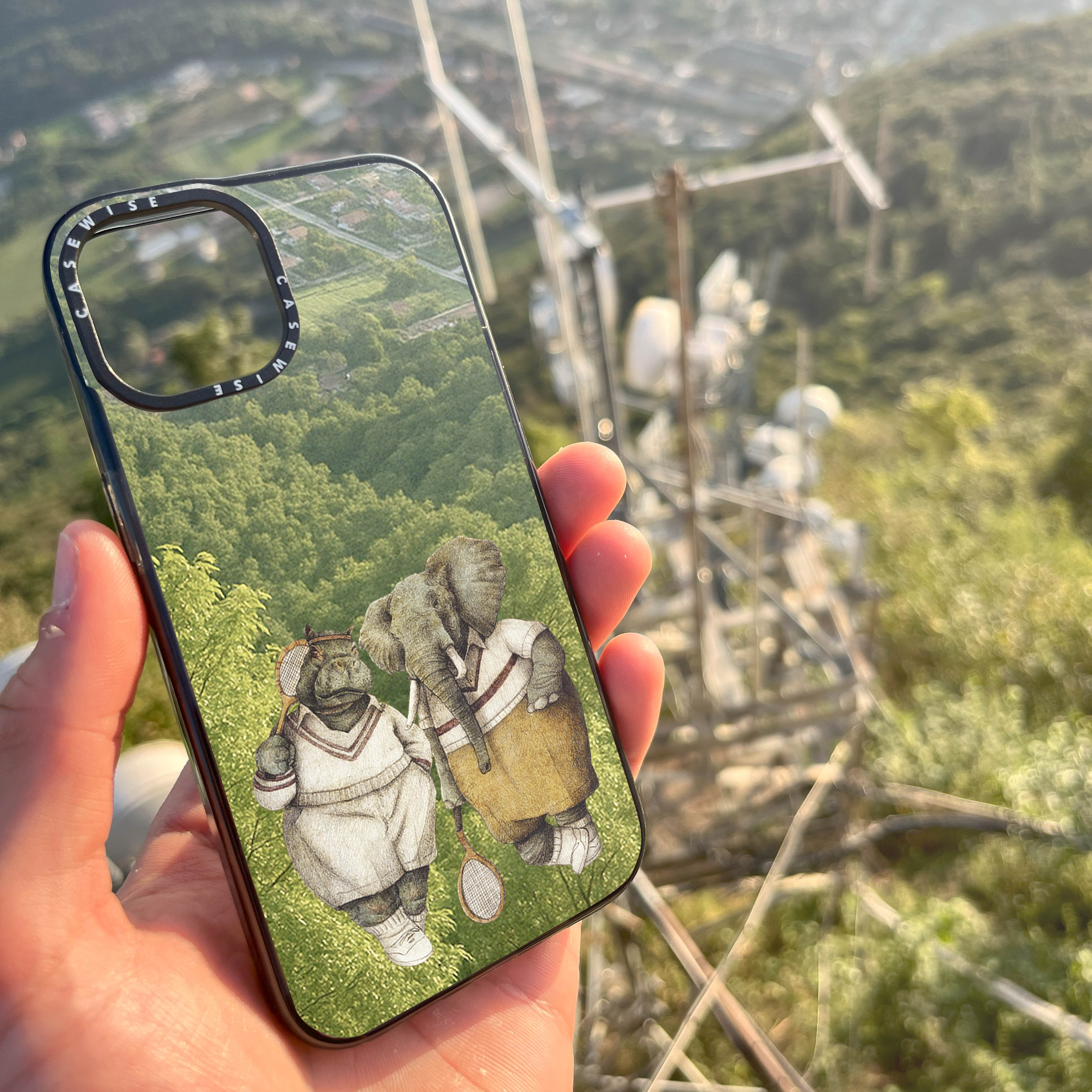 CASEWISE CASEWISE