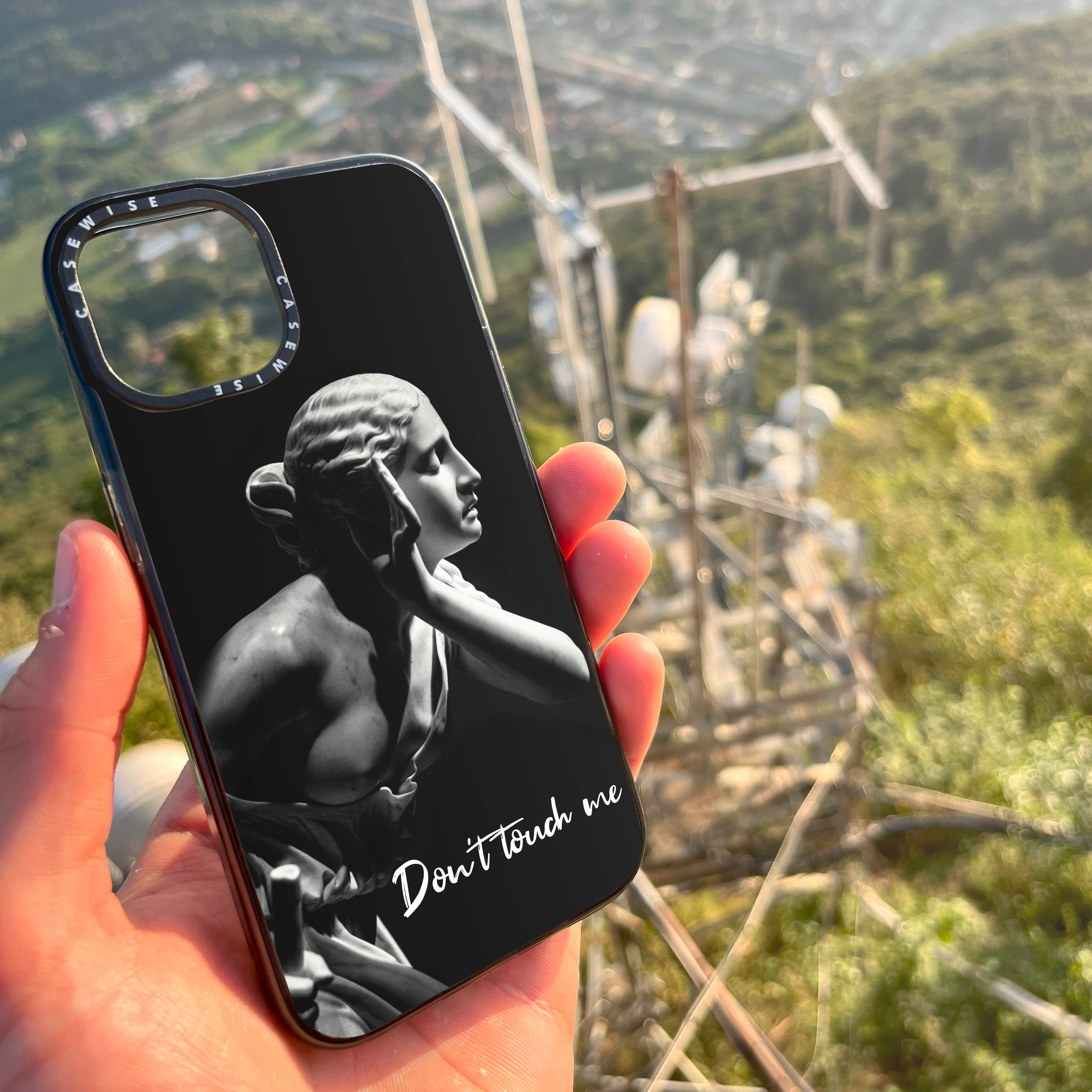 CASEWISE CASEWISE

Don't touch me