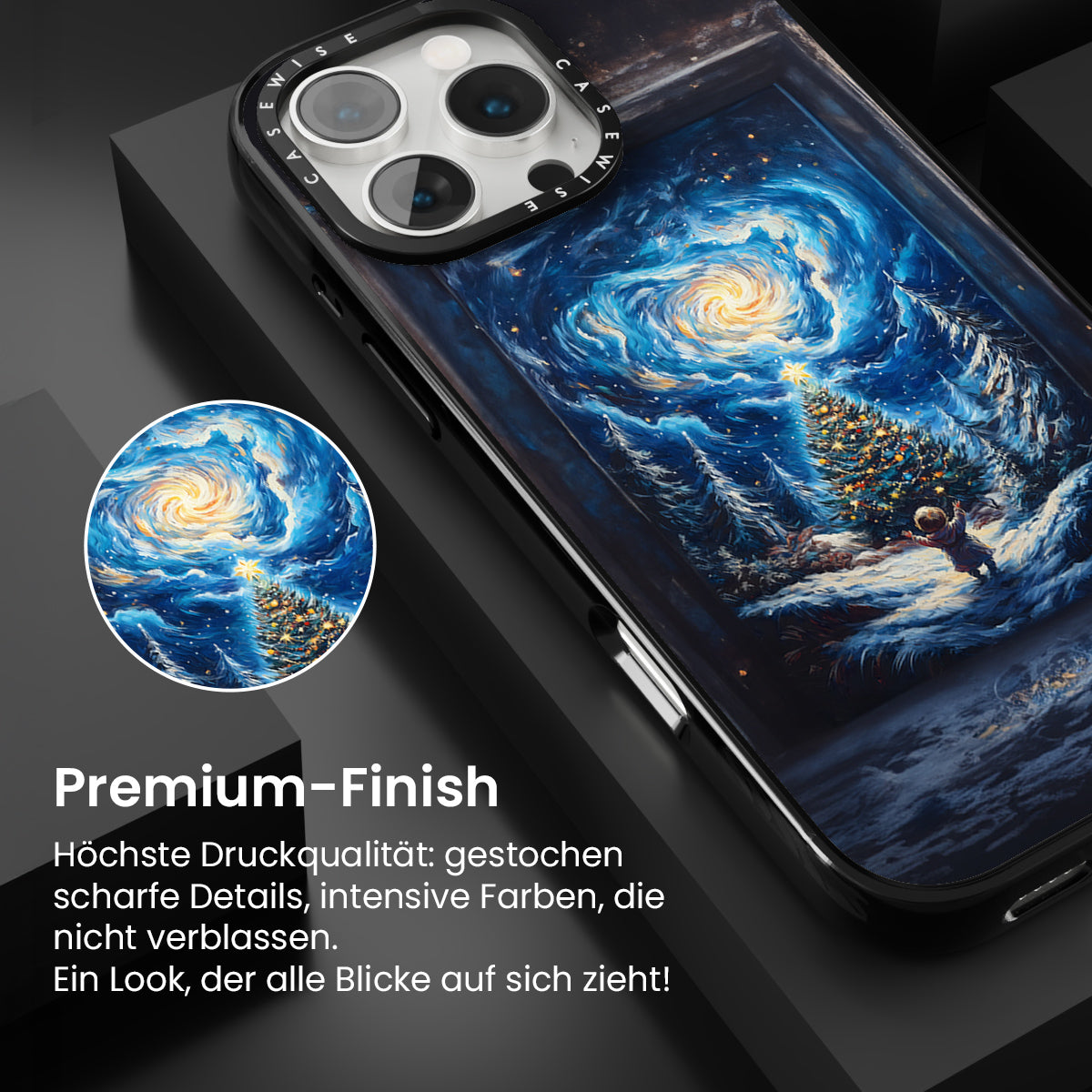 CASEWISE CASEWISE

Premium-Finish

Höchste Druckqualität: gestochen scharfe Details, intensive Farben, die nicht verblassen.
Ein Look, der alle Blicke auf sich zieht!