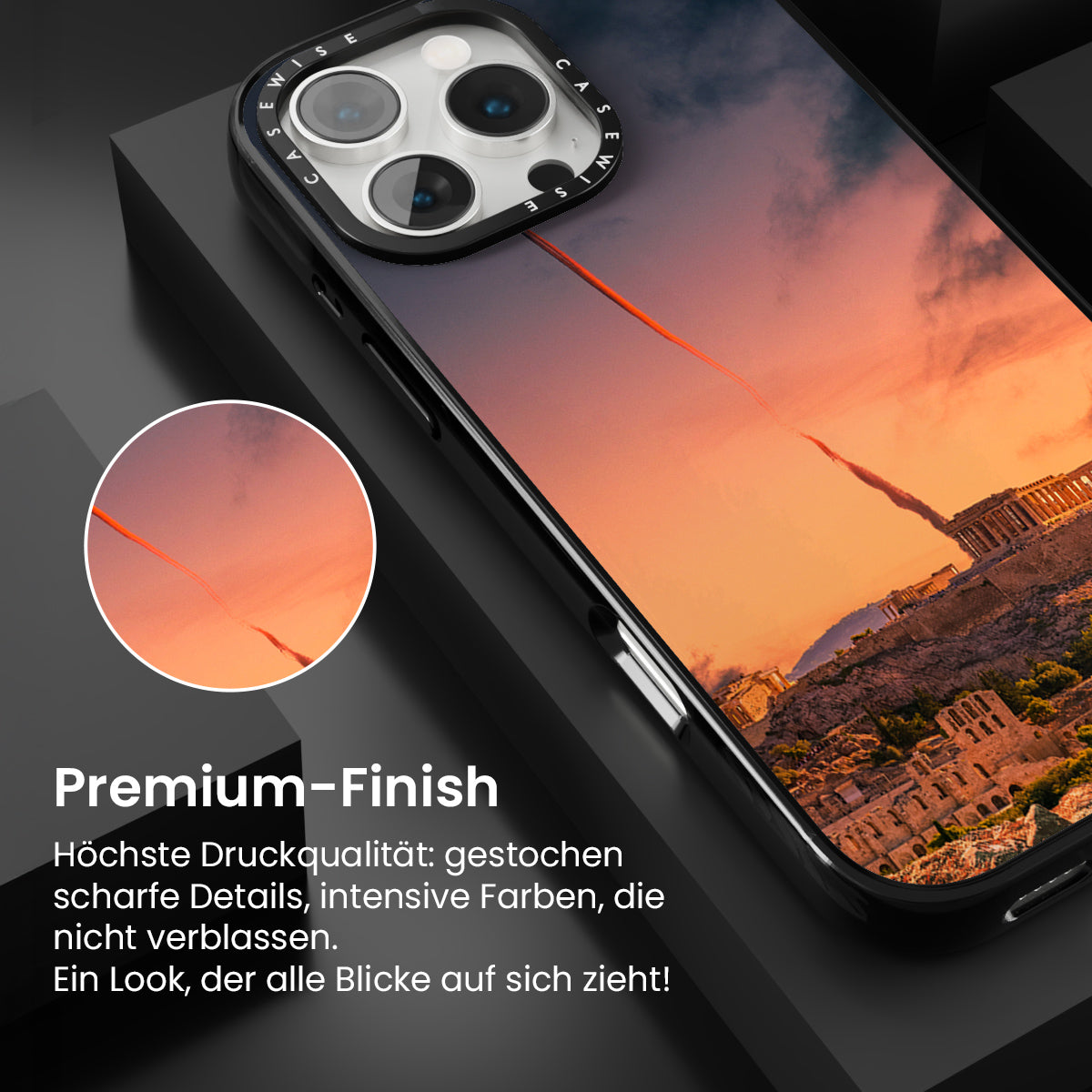 CASEWISE CASEWISE

Premium-Finish

Höchste Druckqualität: gestochen scharfe Details, intensive Farben, die nicht verblassen.
Ein Look, der alle Blicke auf sich zieht!