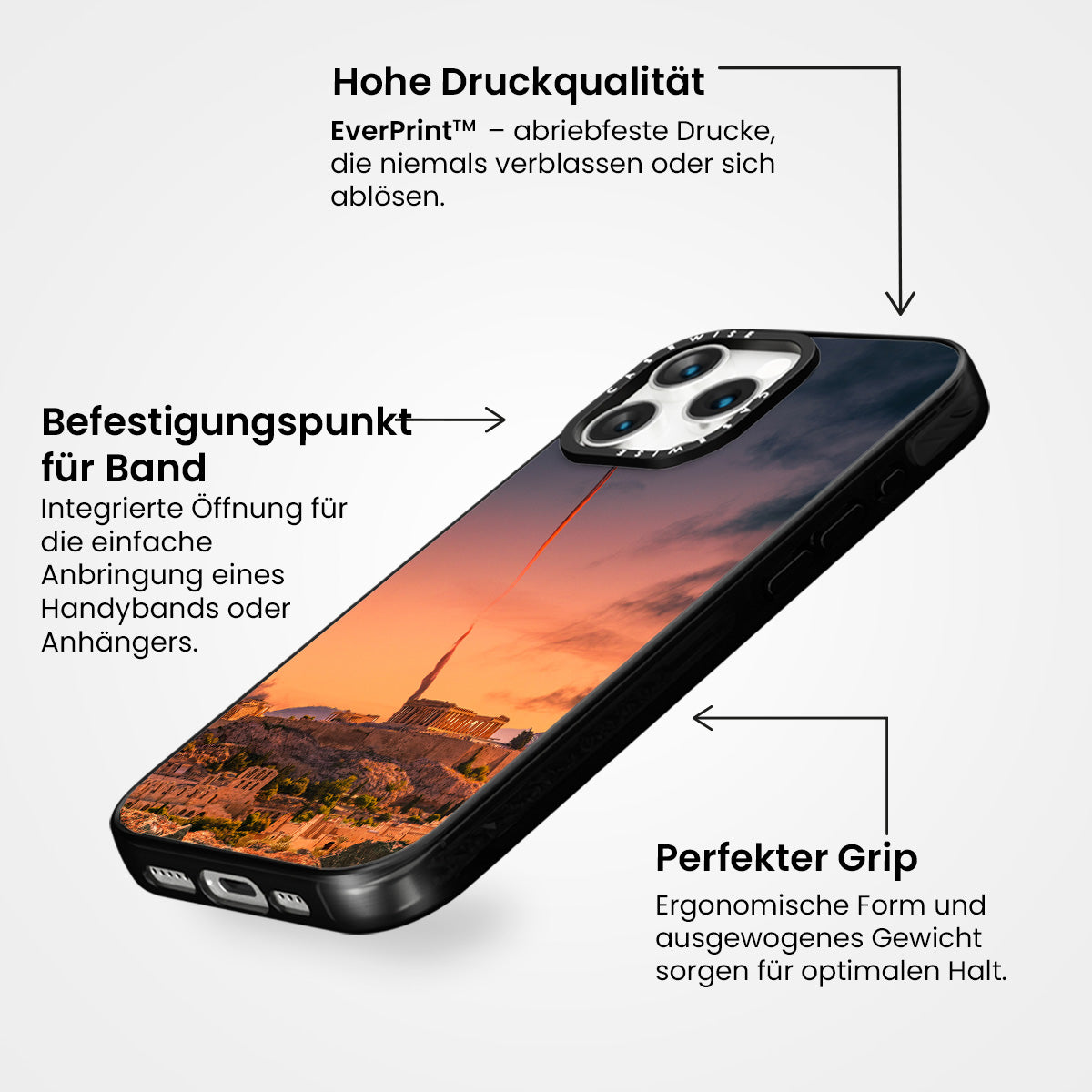 Hohe Druckqualität

EverPrint™ – abriebfeste Drucke, die niemals verblassen oder sich ablösen.

Befestigungspunkt für Band

Integrierte Öffnung für die einfache Anbringung eines Handybands oder Anhängers.

CASEWISE

CASEWISE

Perfekter Grip

Ergonomische Form und ausgewogenes Gewicht sorgen für optimalen Halt.