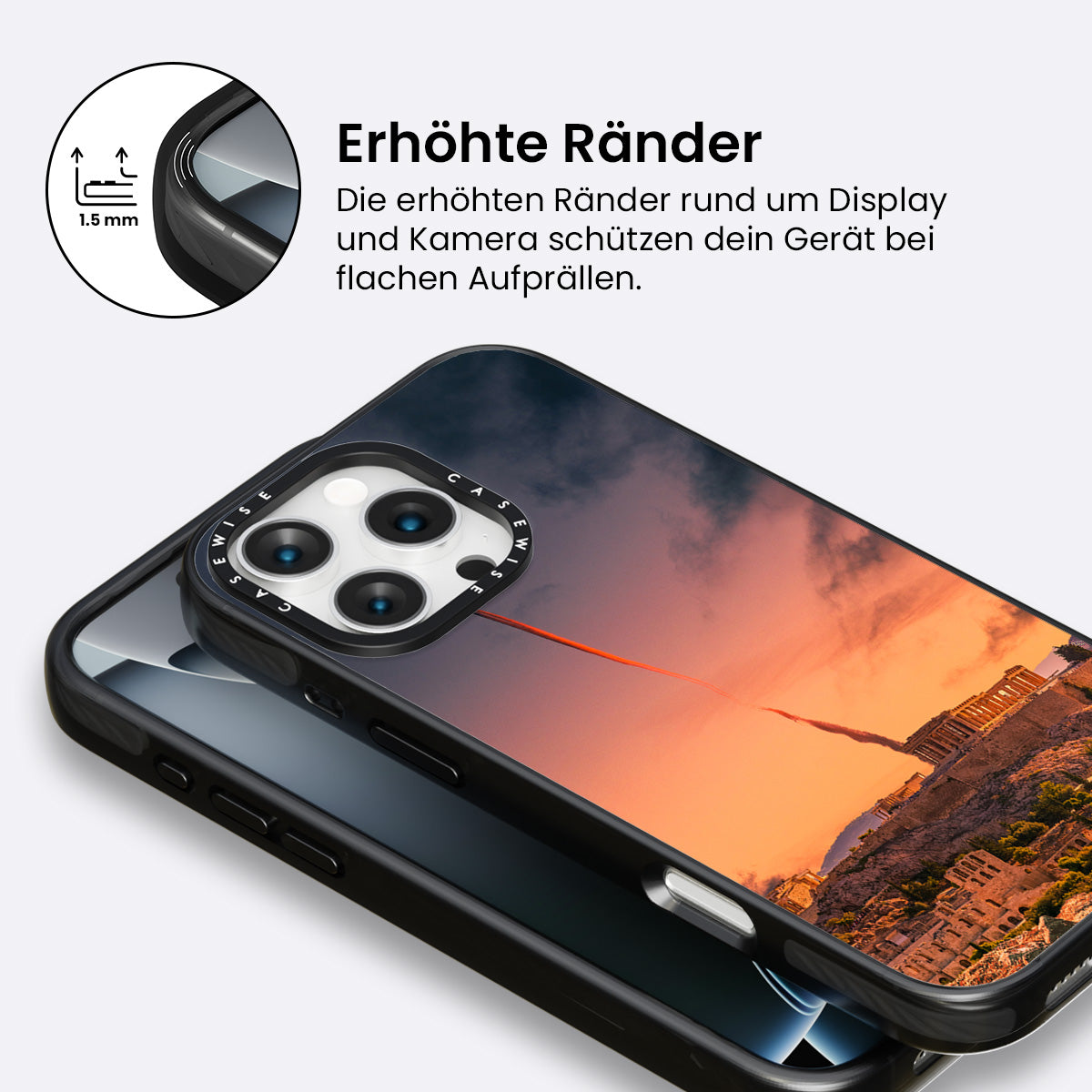 1.5 mm

Erhöhte Ränder

Die erhöhten Ränder rund um Display und Kamera schützen dein Gerät bei flachen Aufprällen.

CASEWISE CASEWISE