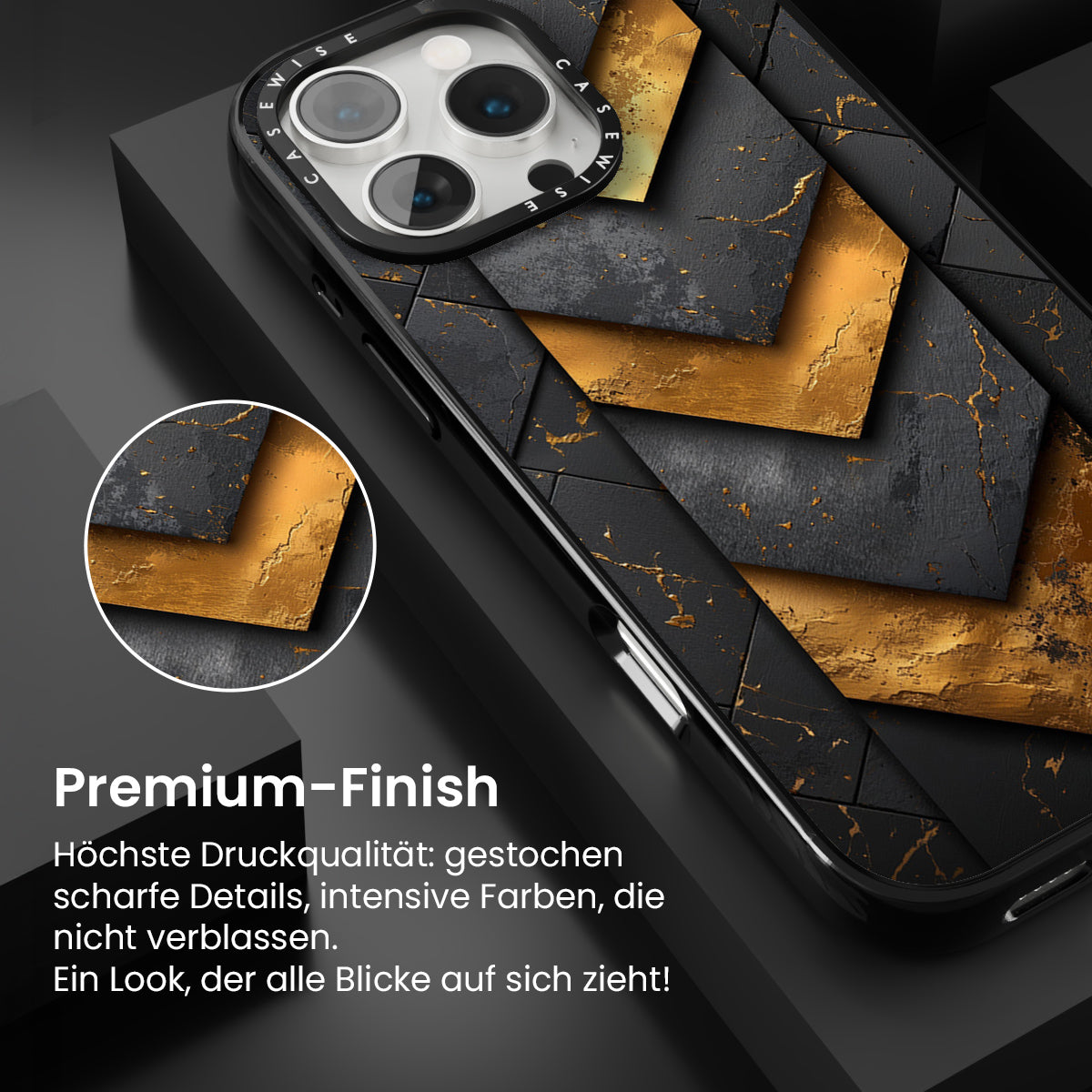 CASEWISE CASEWISE

Premium-Finish

Höchste Druckqualität: gestochen scharfe Details, intensive Farben, die nicht verblassen.
Ein Look, der alle Blicke auf sich zieht!