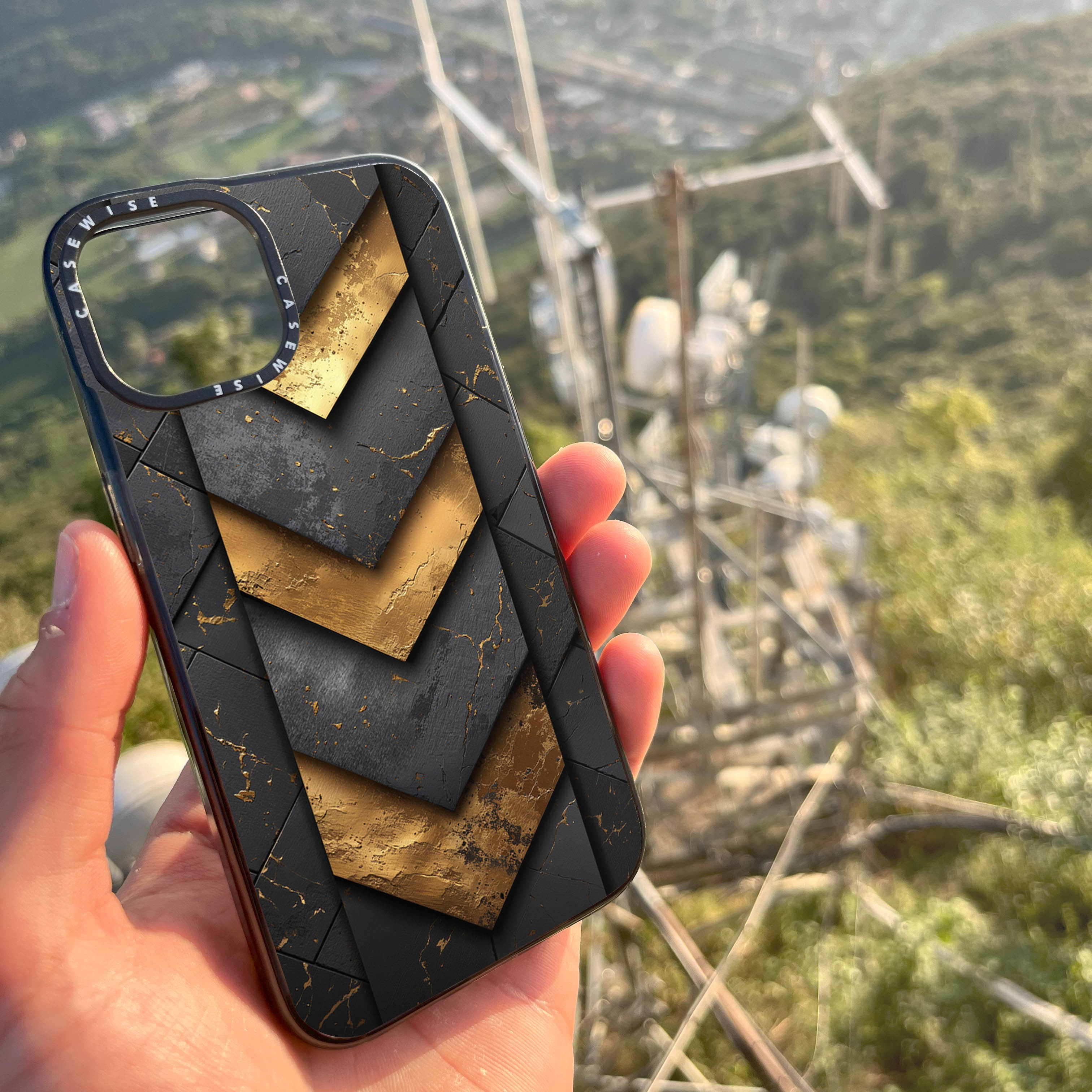 CASEWISE CASEWISE