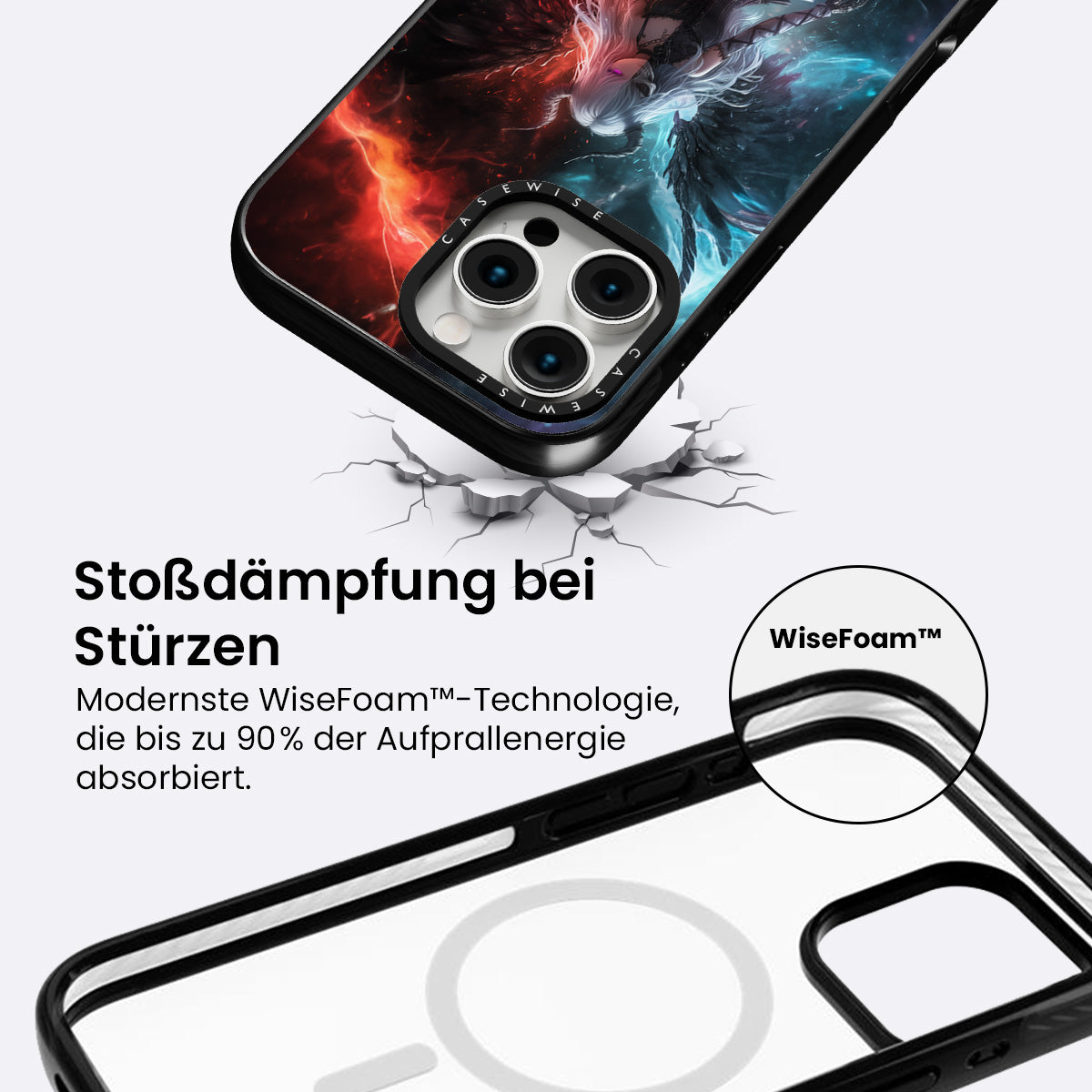 CASEWISE

CASEWISE

Stoßdämpfung bei Stürzen

Modernste WiseFoam™-Technologie, die bis zu 90% der Aufprallenergie absorbiert.

WiseFoam™