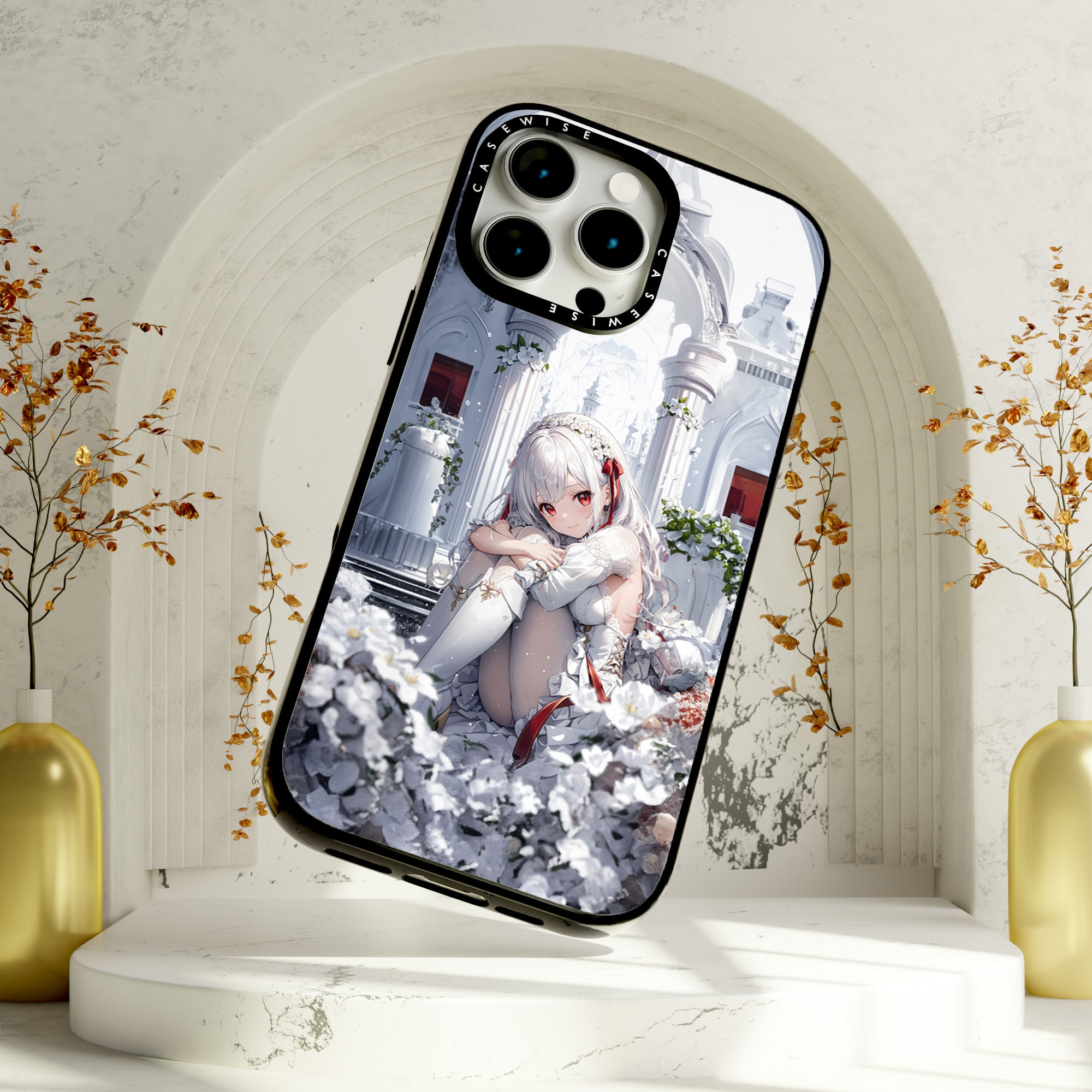 CASEWISE
CASEWISE