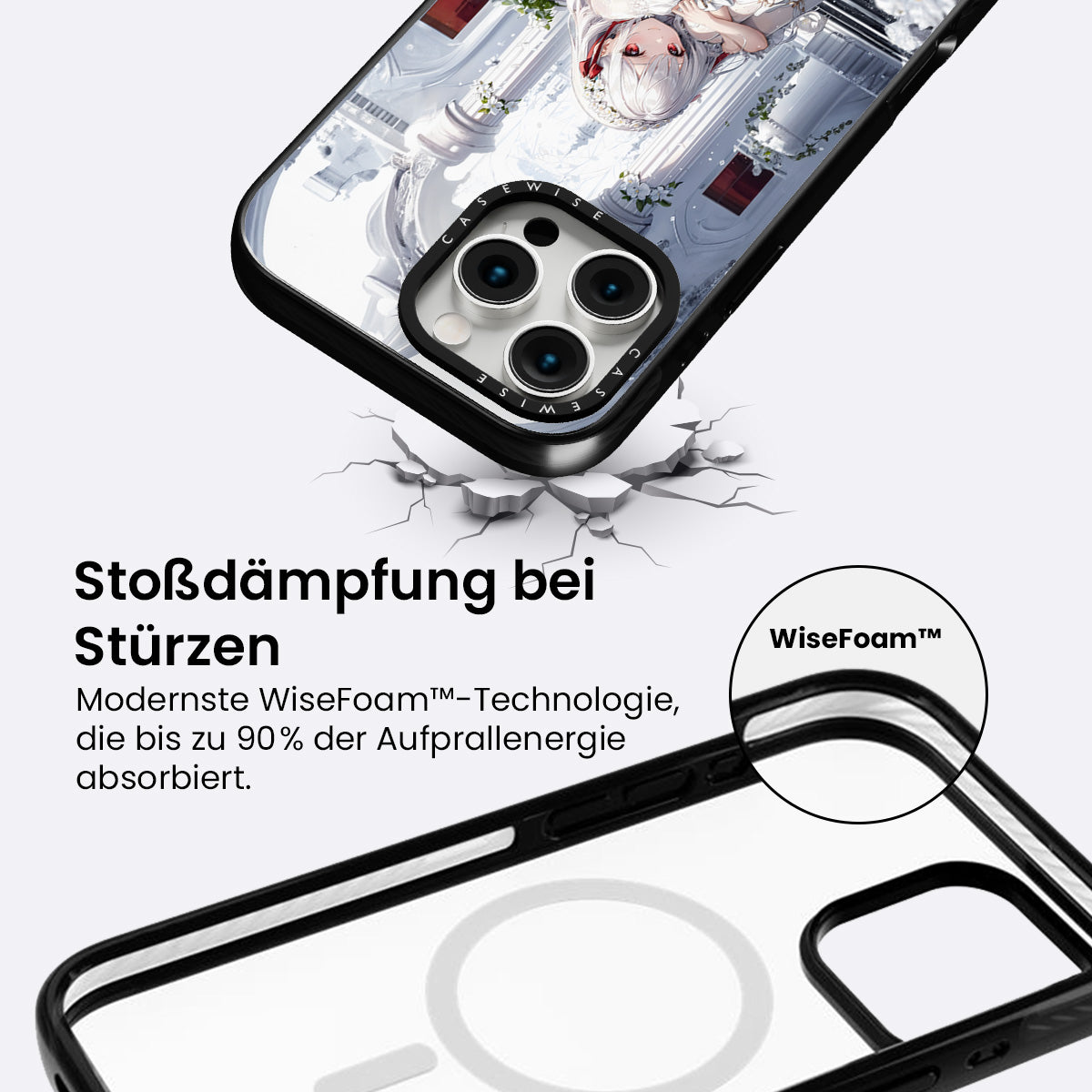 CASEWISE
CASEWISE

Stoßdämpfung bei Stürzen

Modernste WiseFoam™-Technologie, die bis zu 90% der Aufprallenergie absorbiert.

WiseFoam™