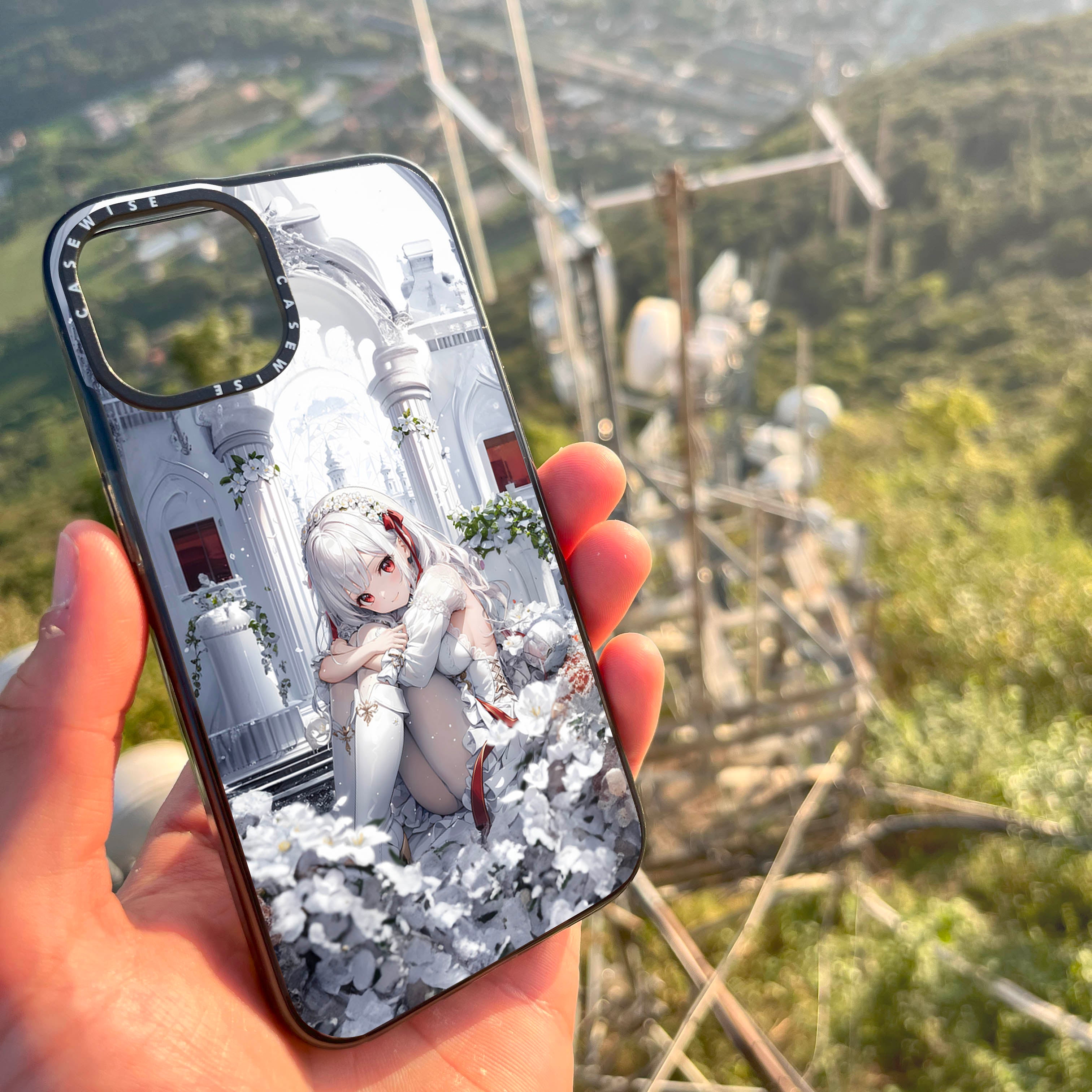 CASEWISE CASEWISE