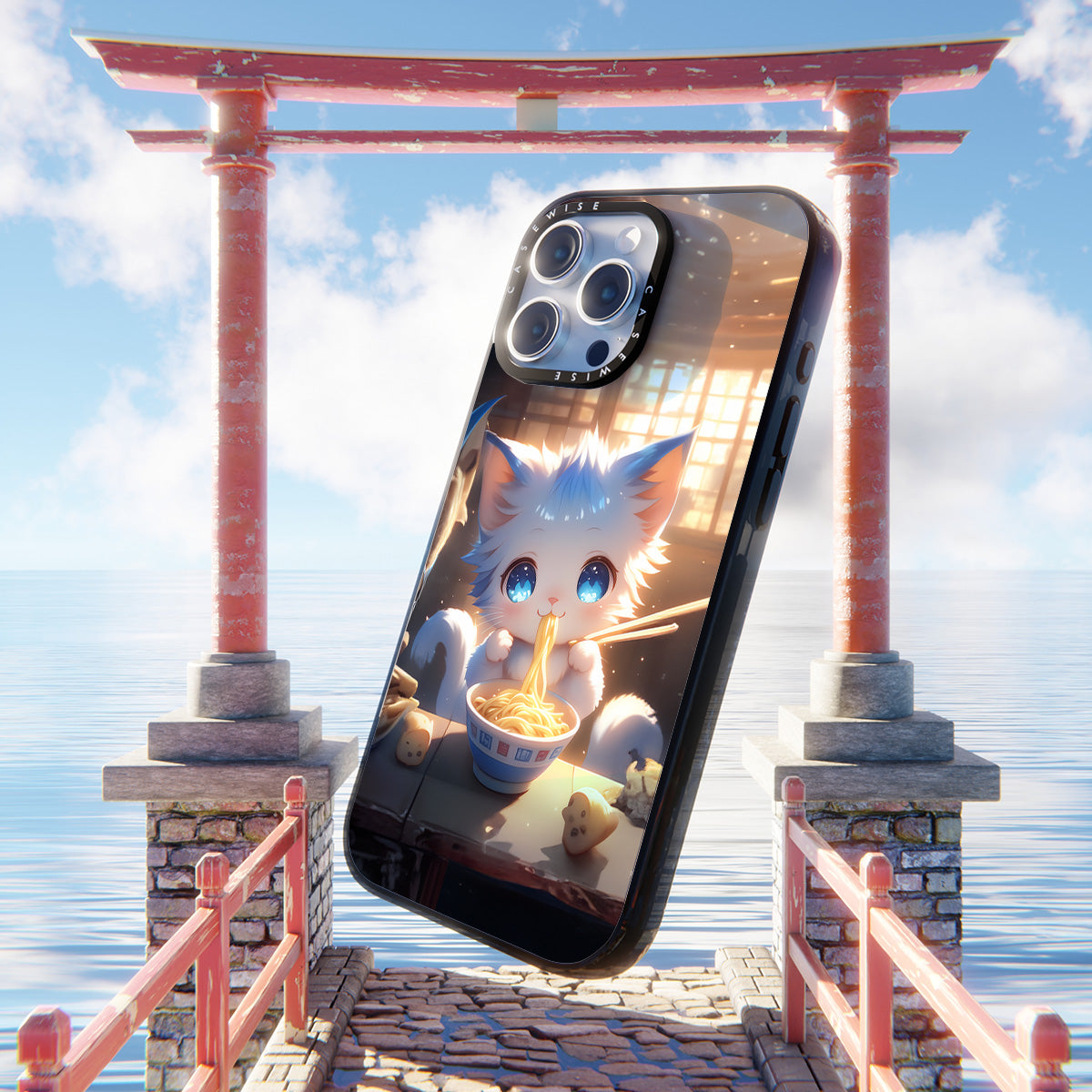 CASEWISE CASEWISE