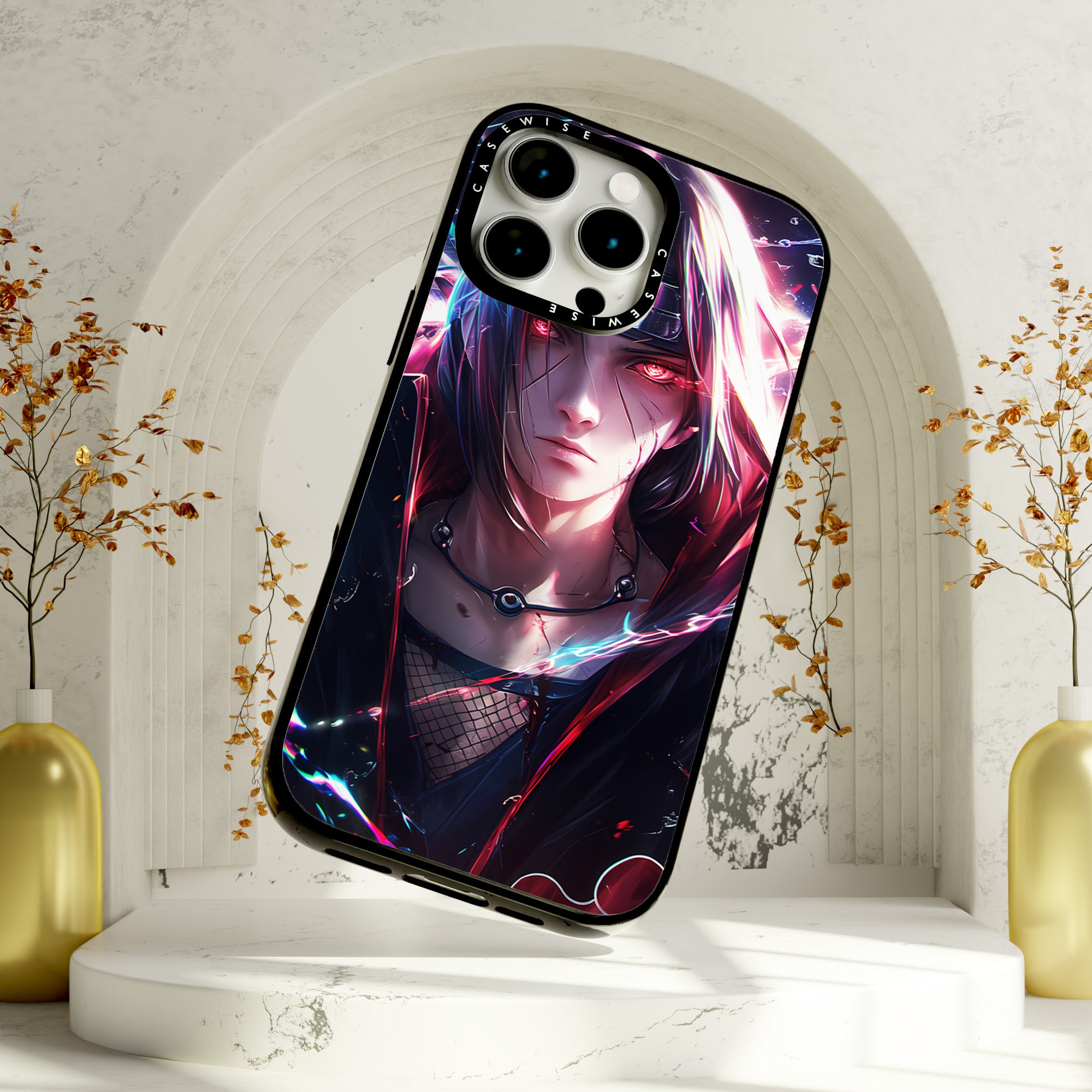 CASEWISE CASEWISE