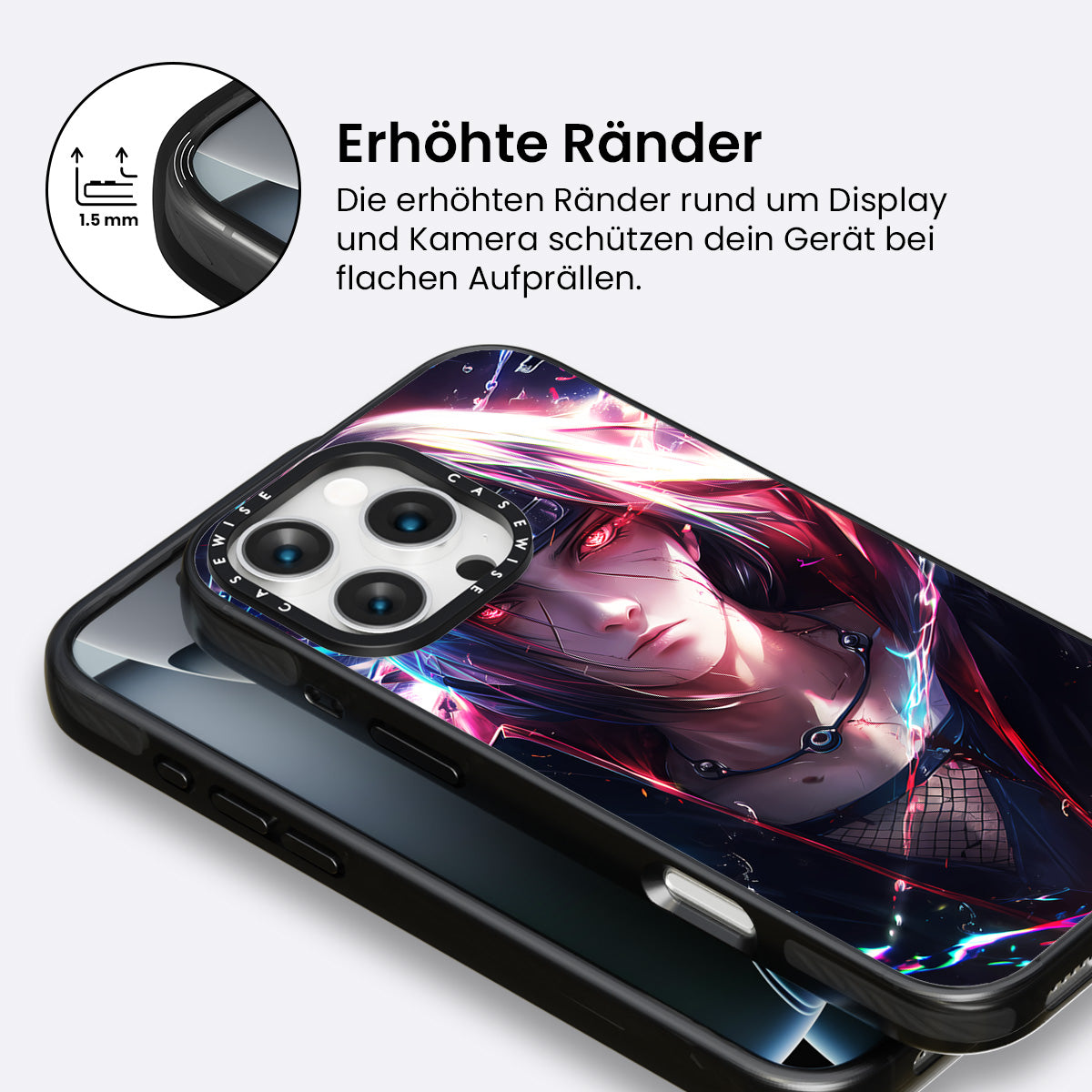 1.5 mm

Erhöhte Ränder

Die erhöhten Ränder rund um Display und Kamera schützen dein Gerät bei flachen Aufprällen.

CASEWISE CASEWISE