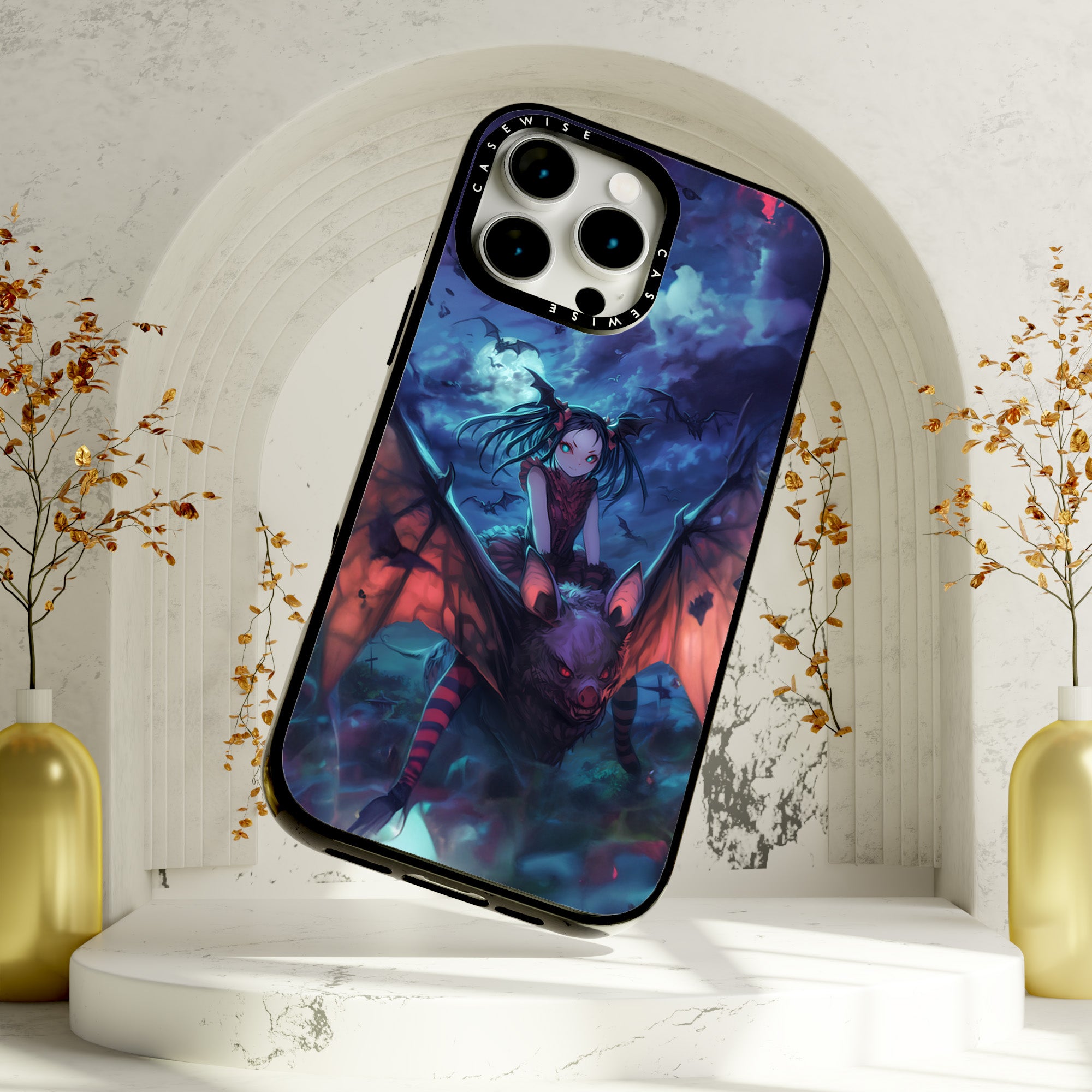 CASEWISE
CASEWISE