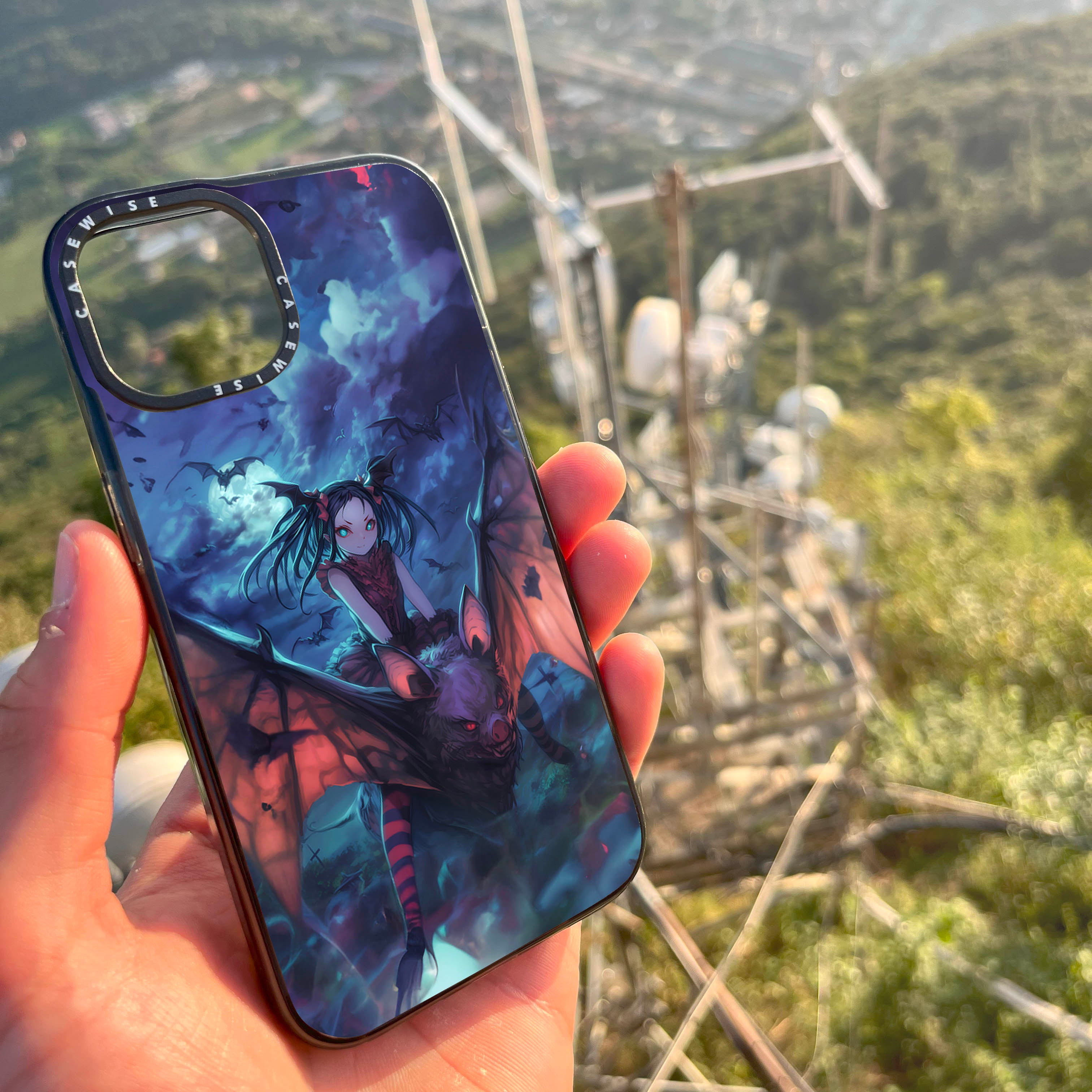 CASEWISE
CASEWISE