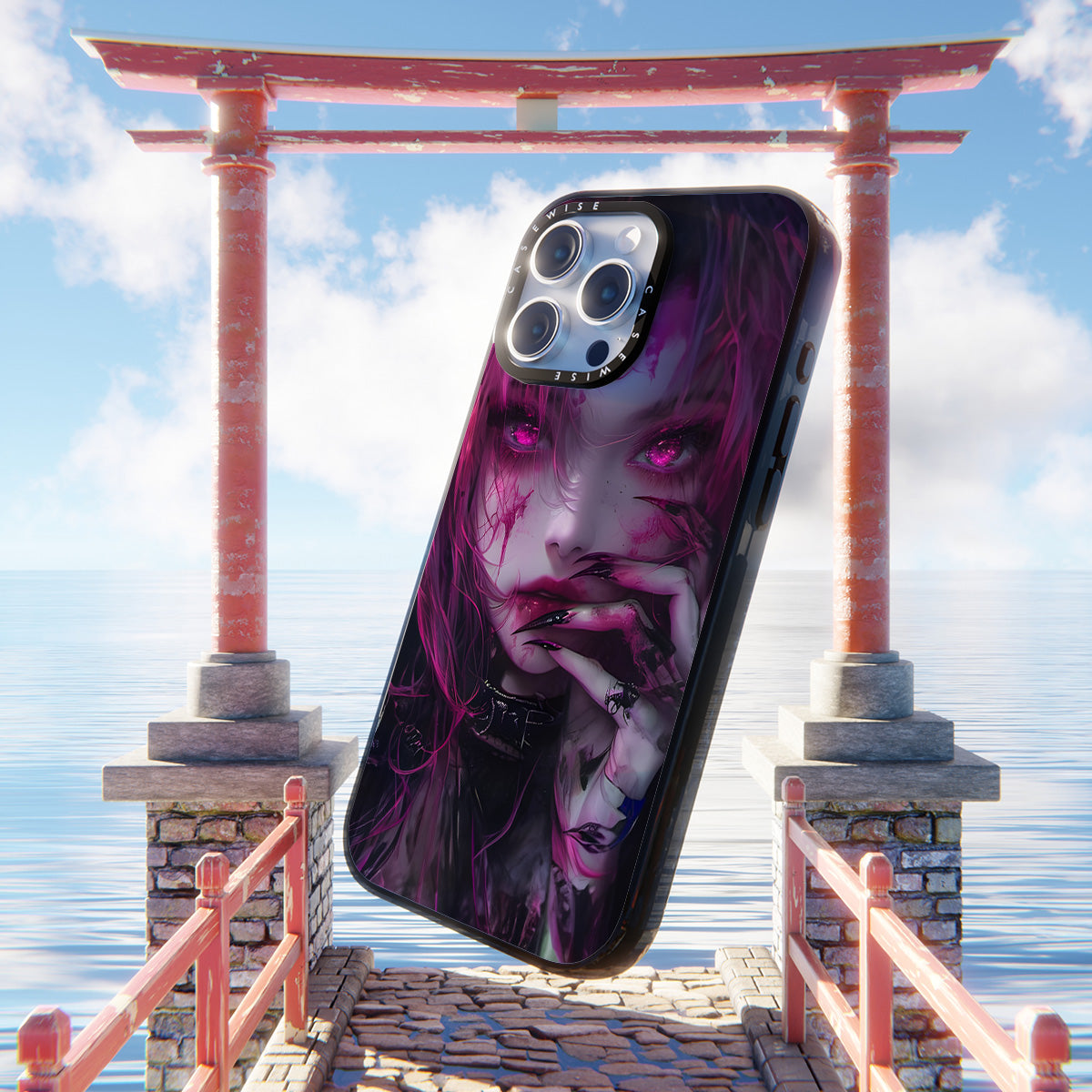 CASEWISE CASEWISE